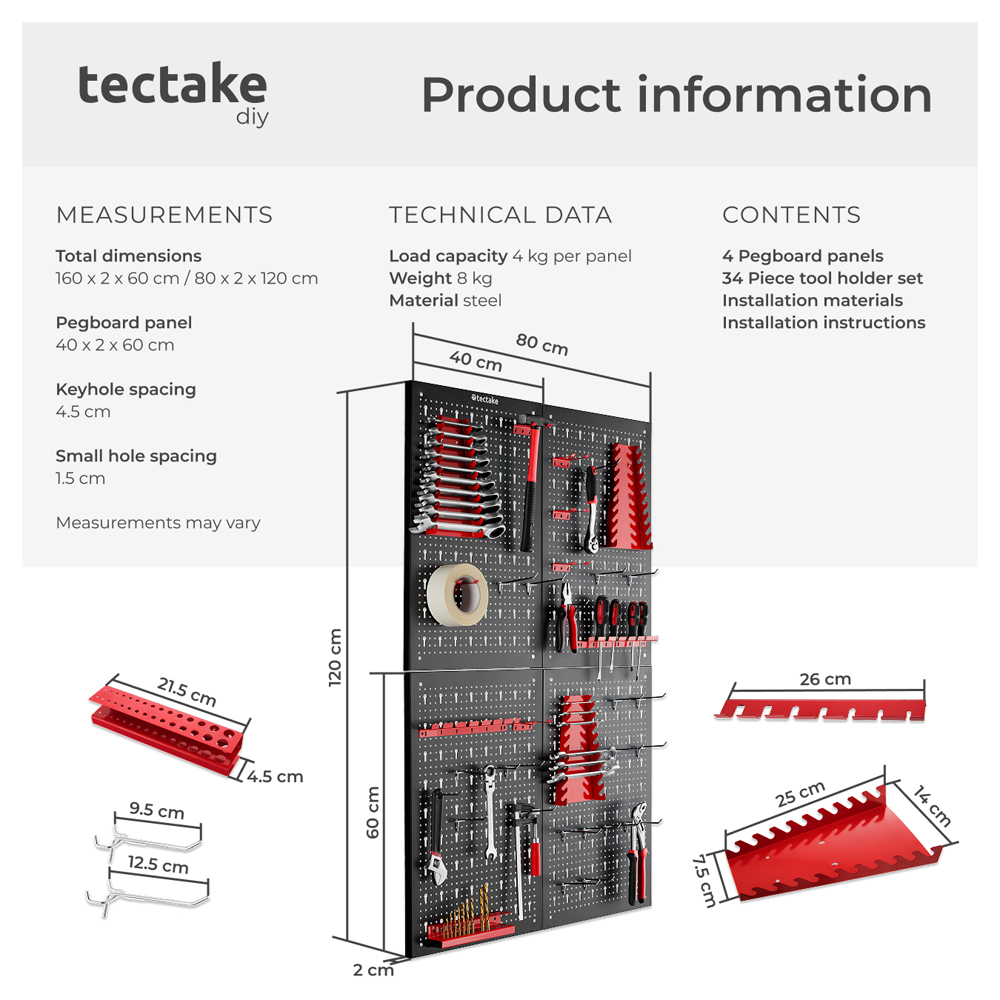 tectake
diy

Product information

MEASUREMENTS

Total dimensions
160 x 2 x 60 cm / 80 x 2 x 120 cm

Pegboard panel
40 x 2 x 60 cm

Keyhole spacing
4.5 cm

Small hole spacing
1.5 cm

Measurements may vary

TECHNICAL DATA

Load capacity 4 kg per panel
Weight 8 kg
Material steel

CONTENTS

4 Pegboard panels
34 Piece tool holder set
Installation materials
Installation instructions

80 cm
40 cm
tectake
120 cm
60 cm
2 cm
21.5 cm
4.5 cm
9.5 cm
12.5 cm
26 cm
25 cm
14 cm
7.5 cm