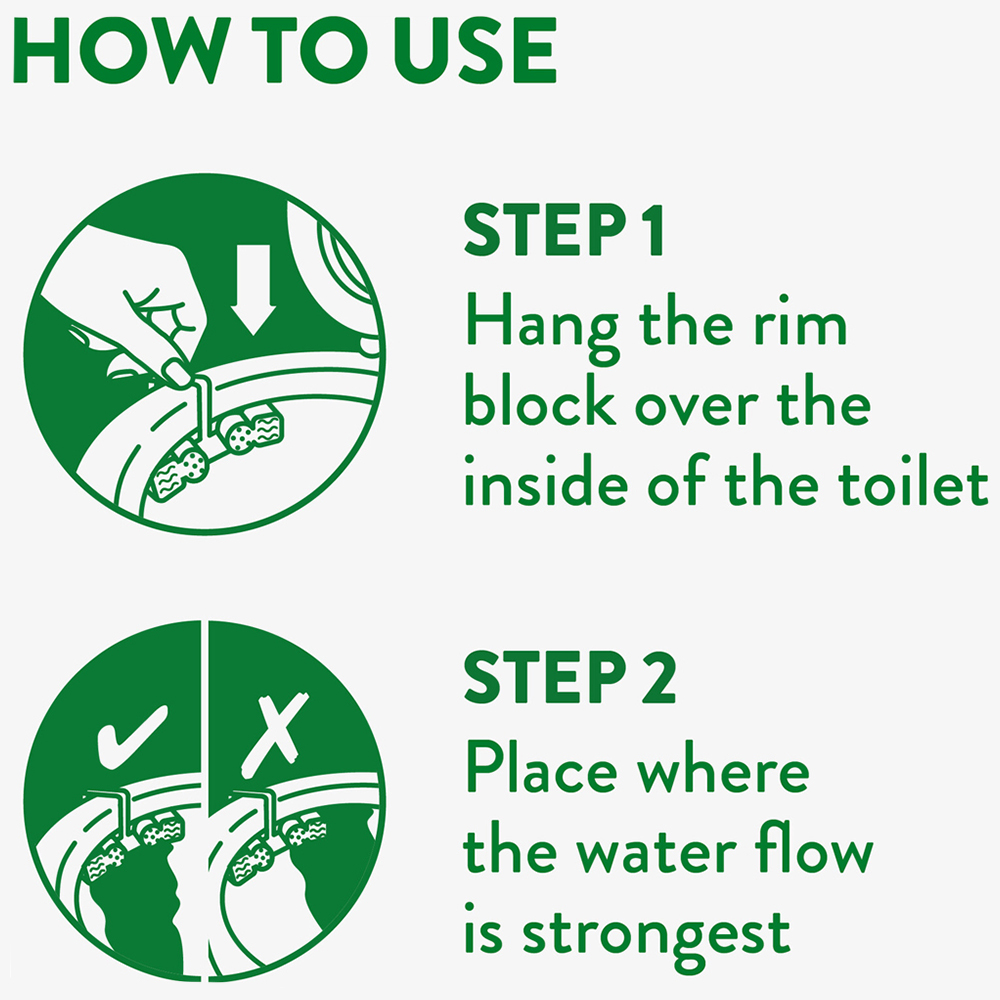 HOW TO USE

STEP 1
Hang the rim block over the inside of the toilet

STEP 2
Place where the water flow is strongest