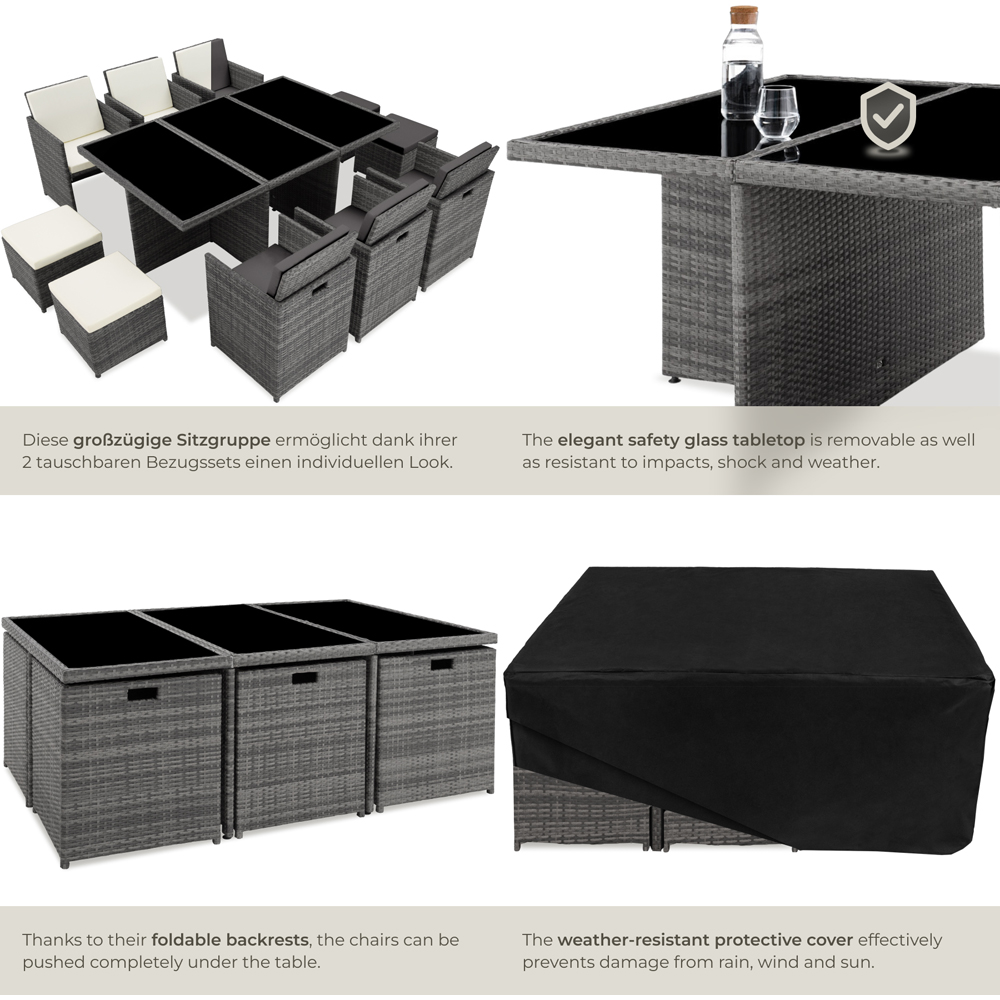 Diese großzügige Sitzgruppe ermöglicht dank ihrer 2 tauschbaren Bezugssets einen individuellen Look.

The elegant safety glass tabletop is removable as well as resistant to impacts, shock and weather.

Thanks to their foldable backrests, the chairs can be pushed completely under the table.

The weather-resistant protective cover effectively prevents damage from rain, wind and sun.