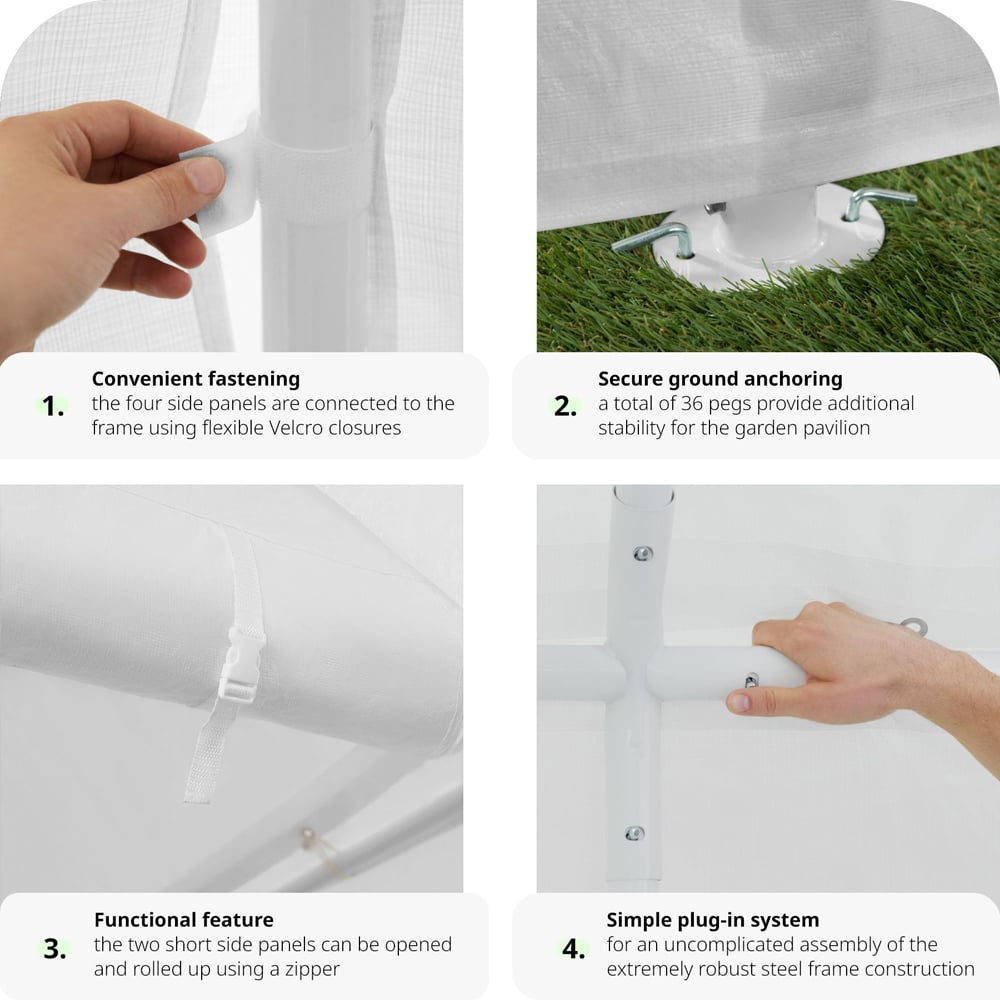 1.
Convenient fastening
the four side panels are connected to the frame using flexible Velcro closures

2.
Secure ground anchoring
a total of 36 pegs provide additional stability for the garden pavilion

3.
Functional feature
the two short side panels can be opened and rolled up using a zipper

4.
Simple plug-in system
for an uncomplicated assembly of the extremely robust steel frame construction