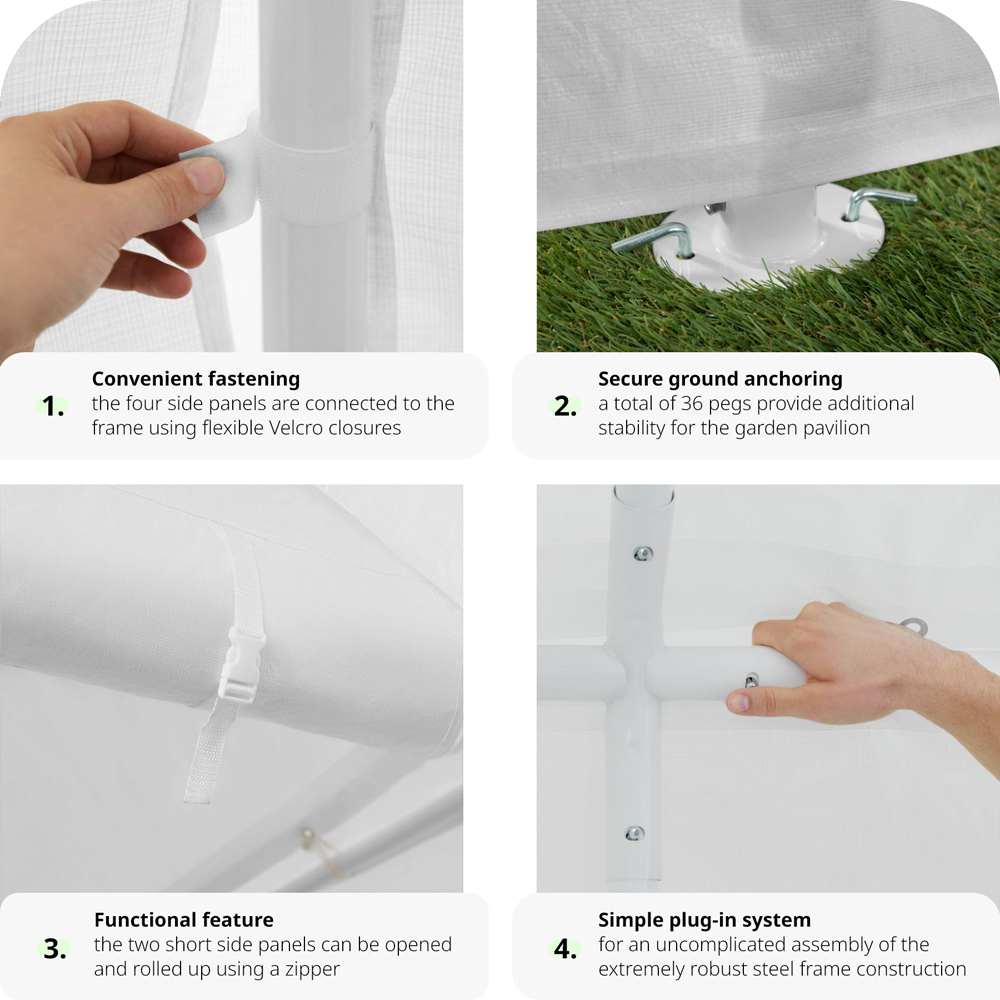 1. Convenient fastening
the four side panels are connected to the frame using flexible Velcro closures

2. Secure ground anchoring
a total of 36 pegs provide additional stability for the garden pavilion

3. Functional feature
the two short side panels can be opened and rolled up using a zipper

4. Simple plug-in system
for an uncomplicated assembly of the extremely robust steel frame construction