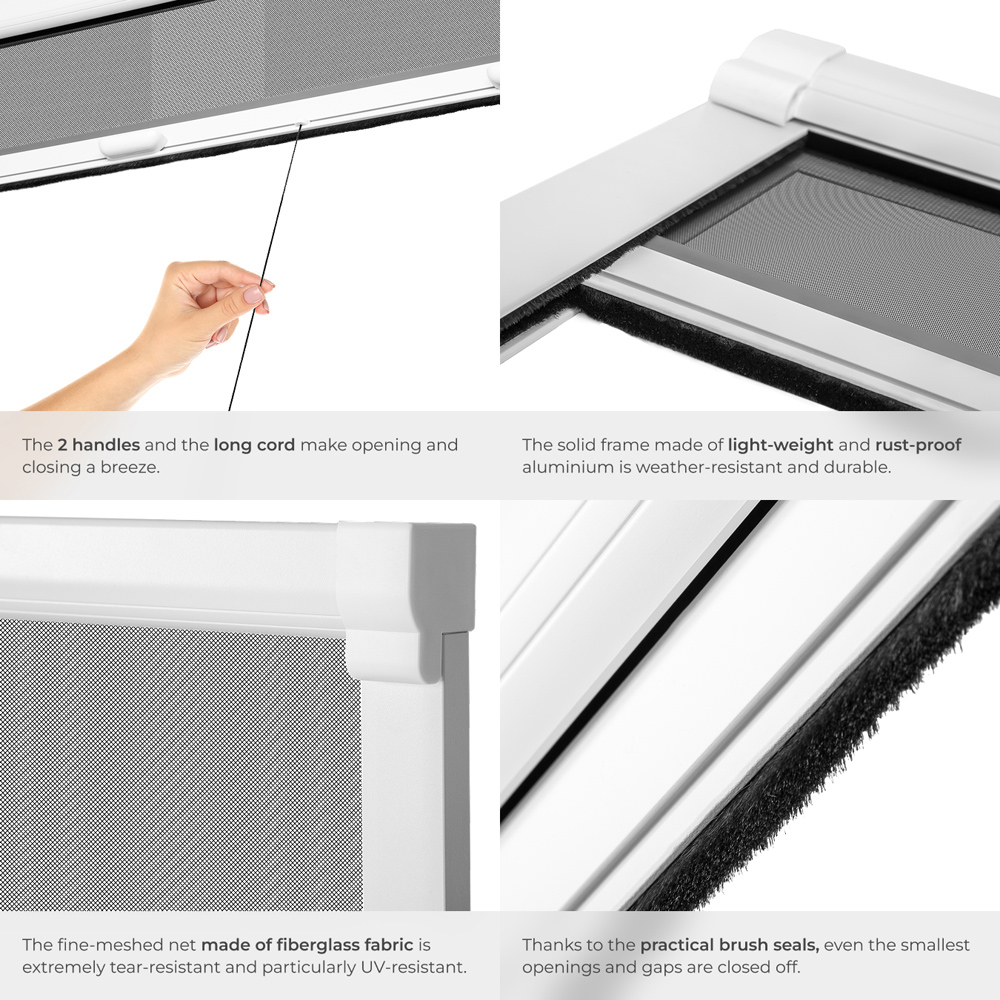 The 2 handles and the long cord make opening and closing a breeze.

The solid frame made of light-weight and rust-proof aluminium is weather-resistant and durable.

The fine-meshed net made of fiberglass fabric is extremely tear-resistant and particularly UV-resistant.

Thanks to the practical brush seals, even the smallest openings and gaps are closed off.