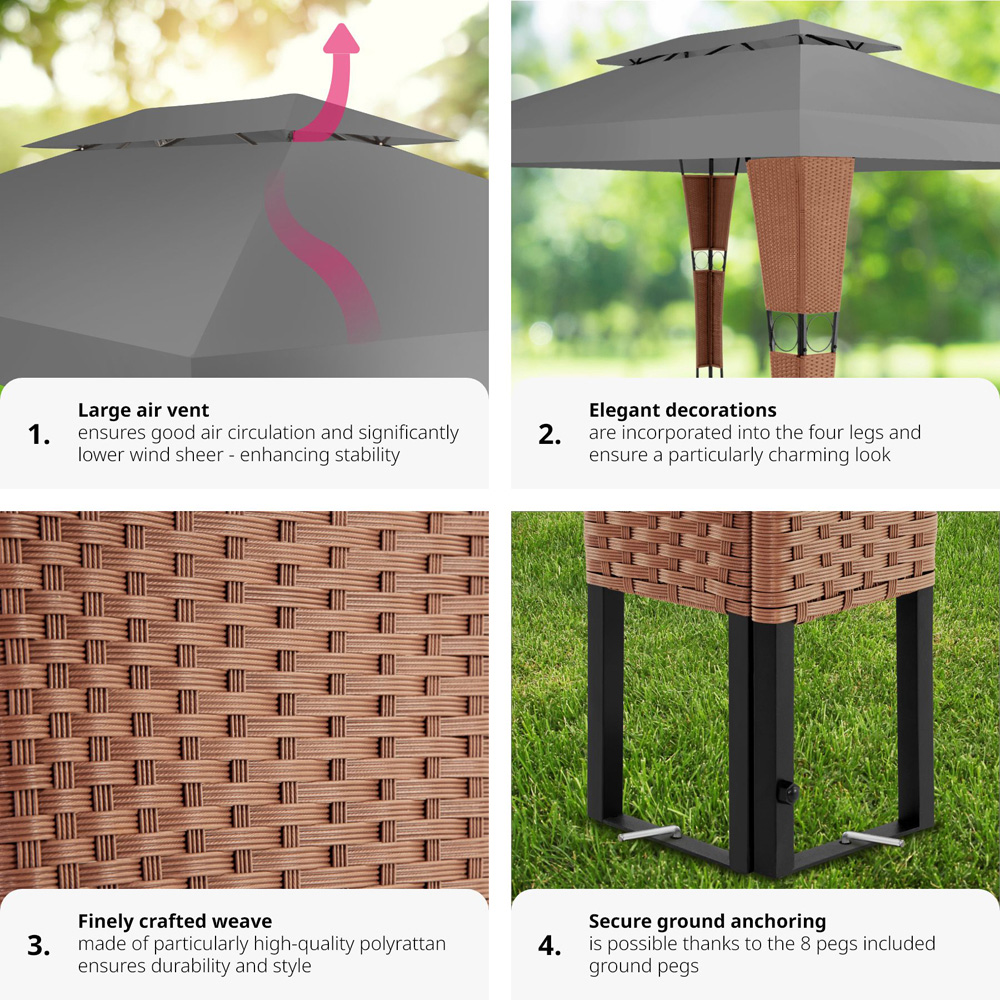 1. Large air vent
ensures good air circulation and significantly lower wind sheer - enhancing stability

2. Elegant decorations
are incorporated into the four legs and ensure a particularly charming look

3. Finely crafted weave
made of particularly high-quality polyrattan ensures durability and style

4. Secure ground anchoring
is possible thanks to the 8 pegs included ground pegs