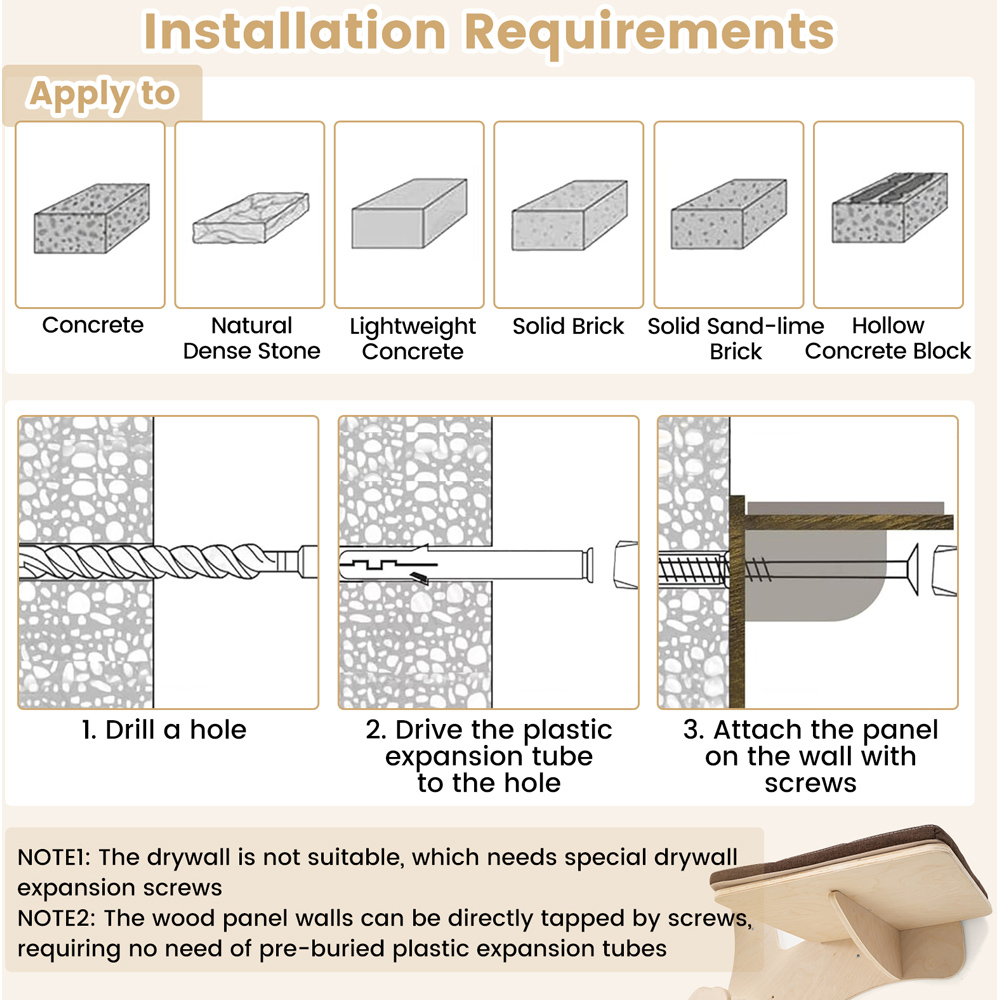 Installation Requirements

Apply to

Concrete

Natural Dense Stone

Lightweight Concrete

Solid Brick

Solid Sand-lime Brick

Hollow Concrete Block

1. Drill a hole

2. Drive the plastic expansion tube to the hole

3. Attach the panel on the wall with screws

NOTE1: The drywall is not suitable, which needs special drywall expansion screws
NOTE2: The wood panel walls can be directly tapped by screws, requiring no need of pre-buried plastic expansion tubes