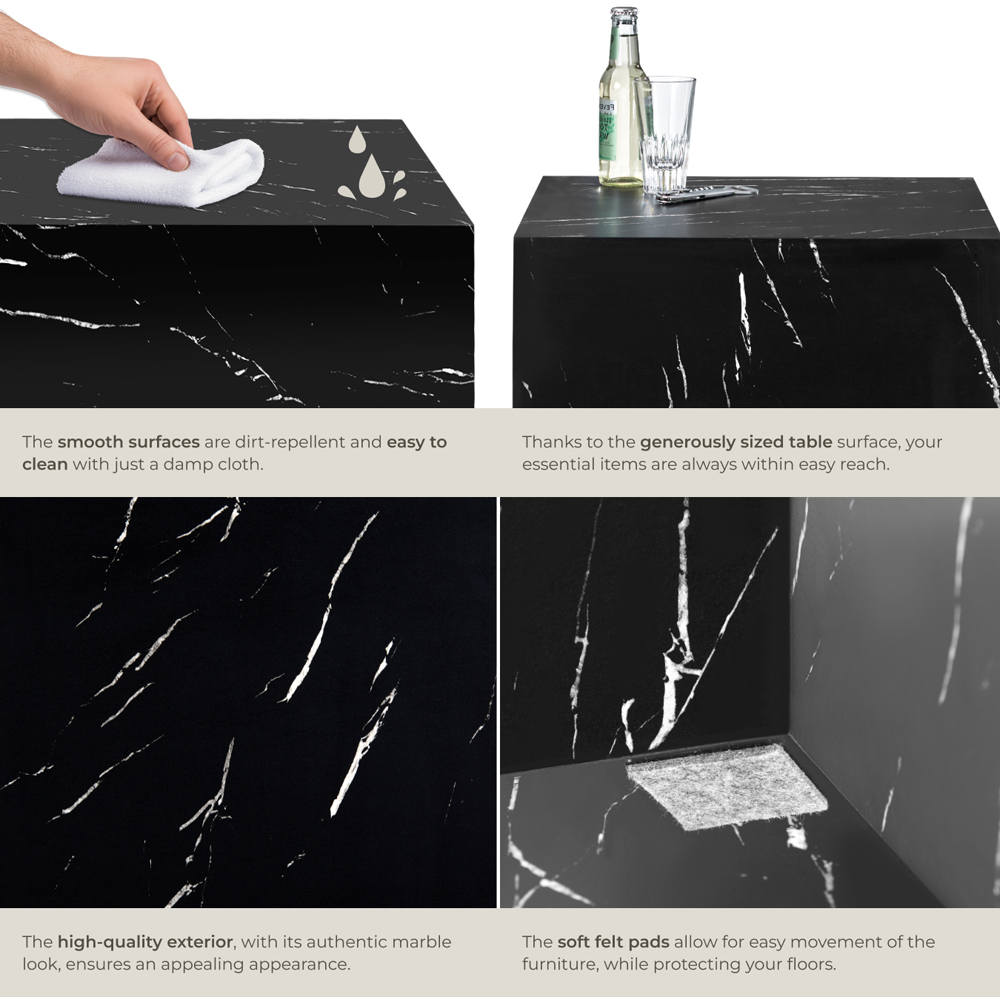 The smooth surfaces are dirt-repellent and easy to clean with just a damp cloth.

Thanks to the generously sized table surface, your essential items are always within easy reach.

The high-quality exterior, with its authentic marble look, ensures an appealing appearance.

The soft felt pads allow for easy movement of the furniture, while protecting your floors.