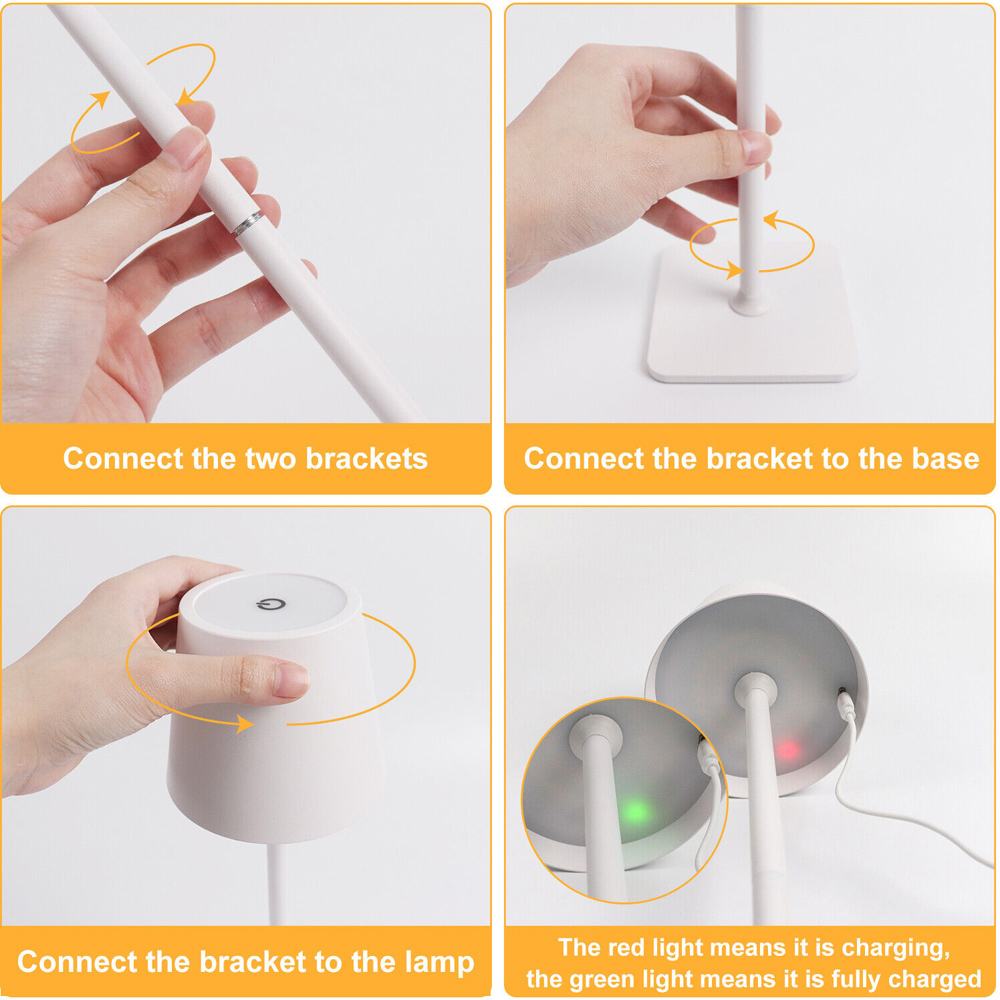 Connect the two brackets

Connect the bracket to the base

Connect the bracket to the lamp

The red light means it is charging, the green light means it is fully charged