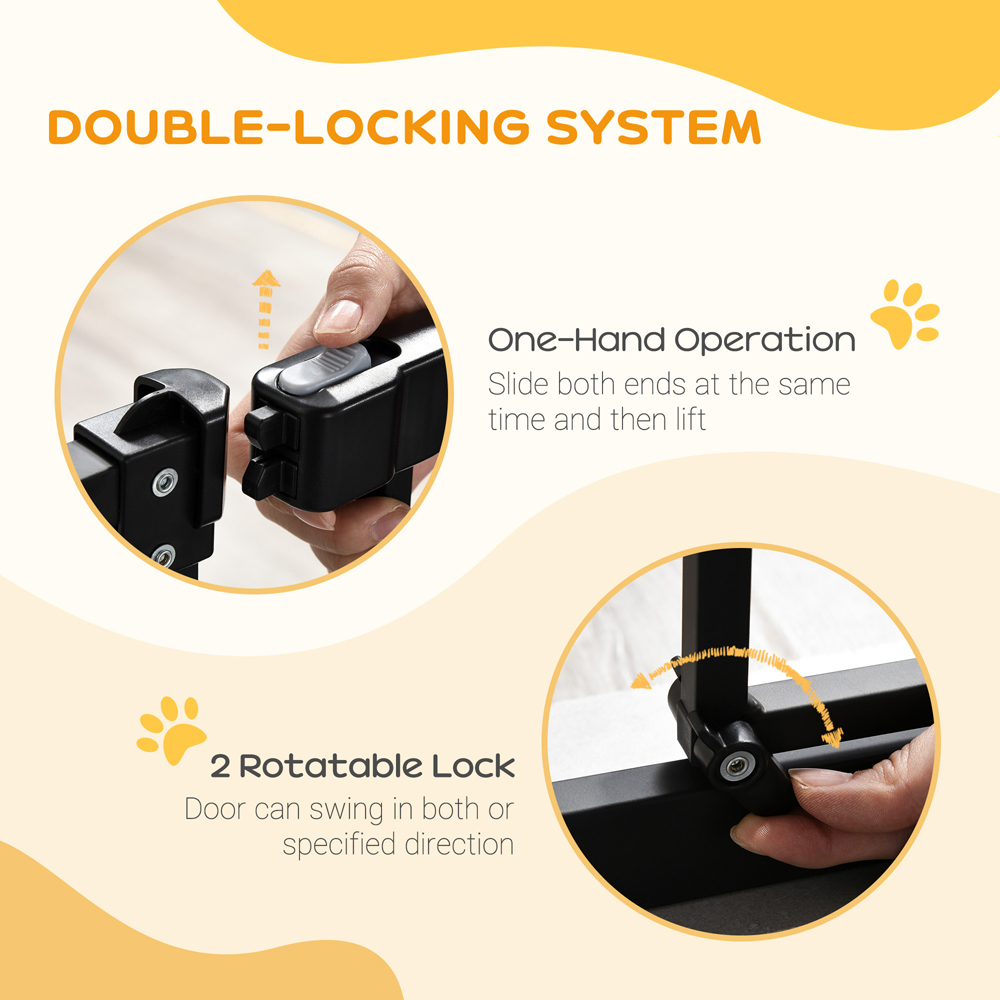 DOUBLE-LOCKING SYSTEM

One-Hand Operation
Slide both ends at the same time and then lift

2 Rotatable Lock
Door can swing in both or specified direction