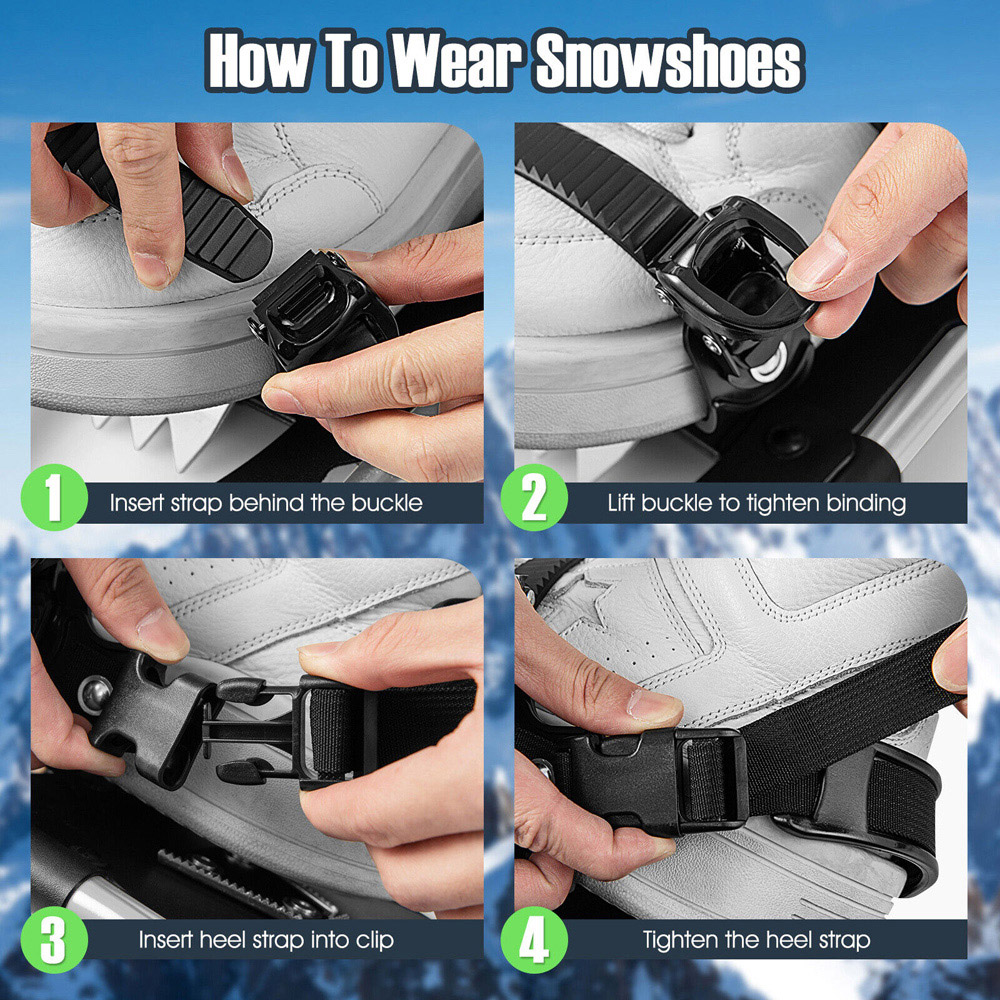 How To Wear Snowshoes

1 Insert strap behind the buckle

2 Lift buckle to tighten binding

3 Insert heel strap into clip

4 Tighten the heel strap