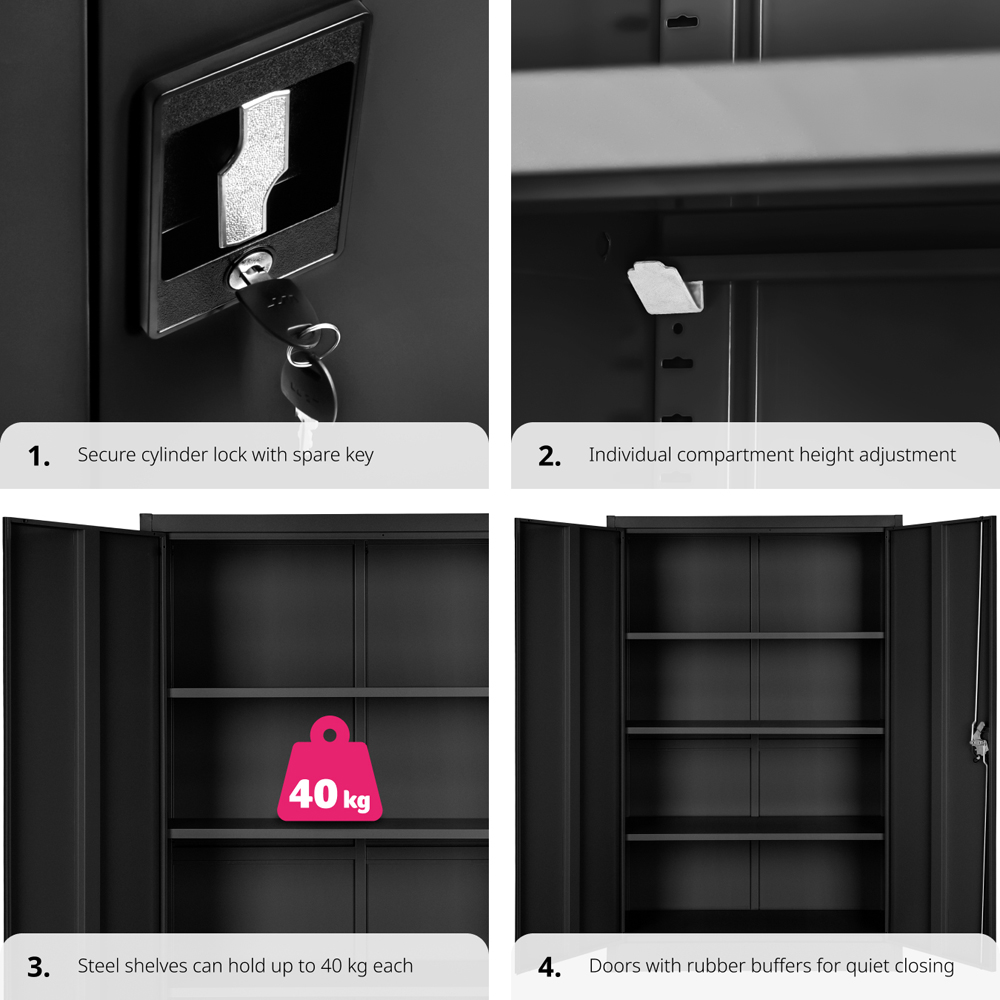 1. Secure cylinder lock with spare key

2. Individual compartment height adjustment

40 kg

3. Steel shelves can hold up to 40 kg each

4. Doors with rubber buffers for quiet closing