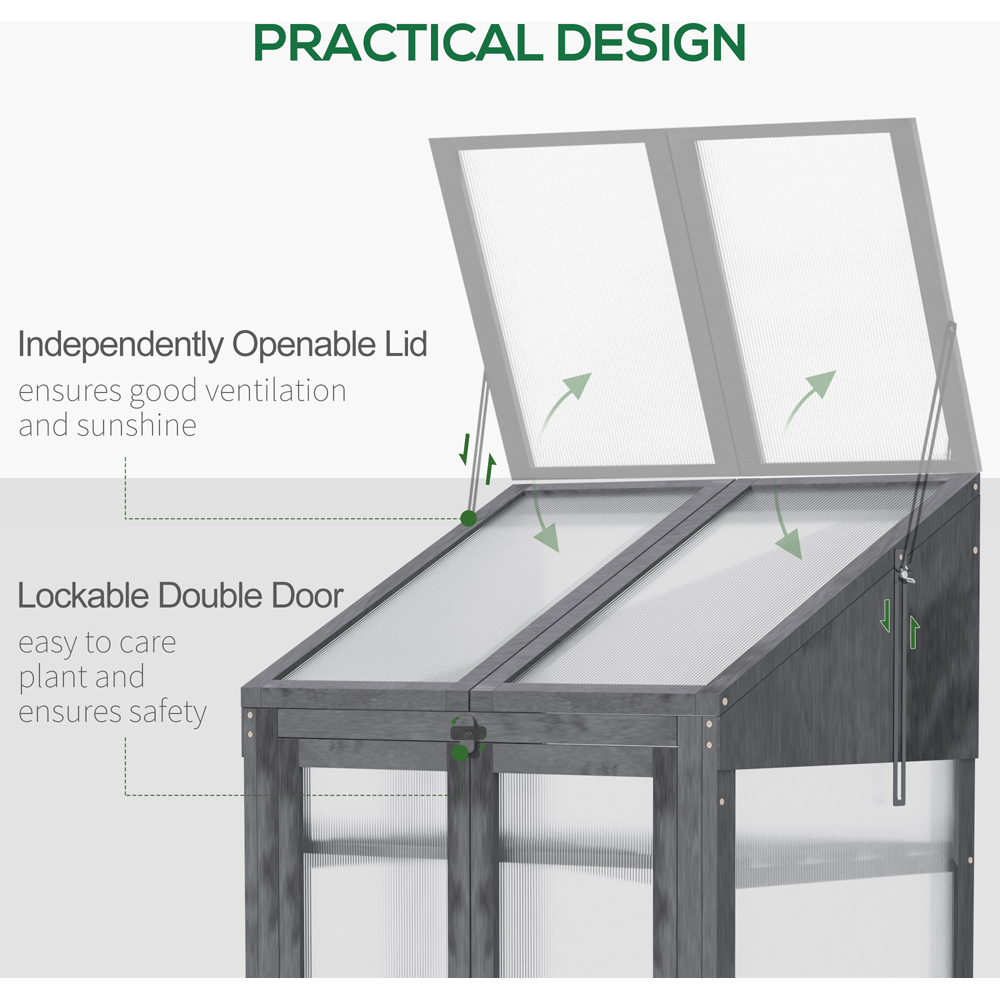 PRACTICAL DESIGN

Independently Openable Lid
ensures good ventilation and sunshine

Lockable Double Door
easy to care plant and ensures safety