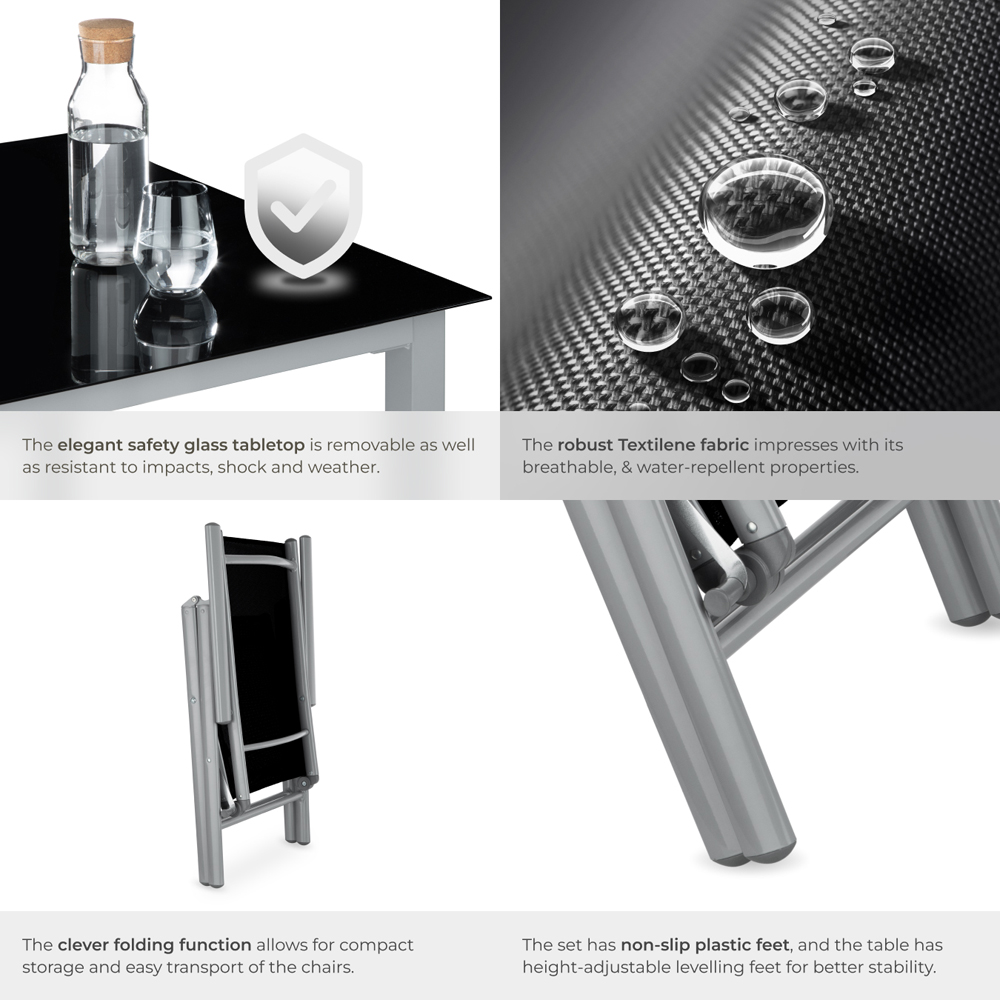 The elegant safety glass tabletop is removable as well as resistant to impacts, shock and weather.

The robust Textilene fabric impresses with its breathable, & water-repellent properties.

The clever folding function allows for compact storage and easy transport of the chairs.

The set has non-slip plastic feet, and the table has height-adjustable levelling feet for better stability.