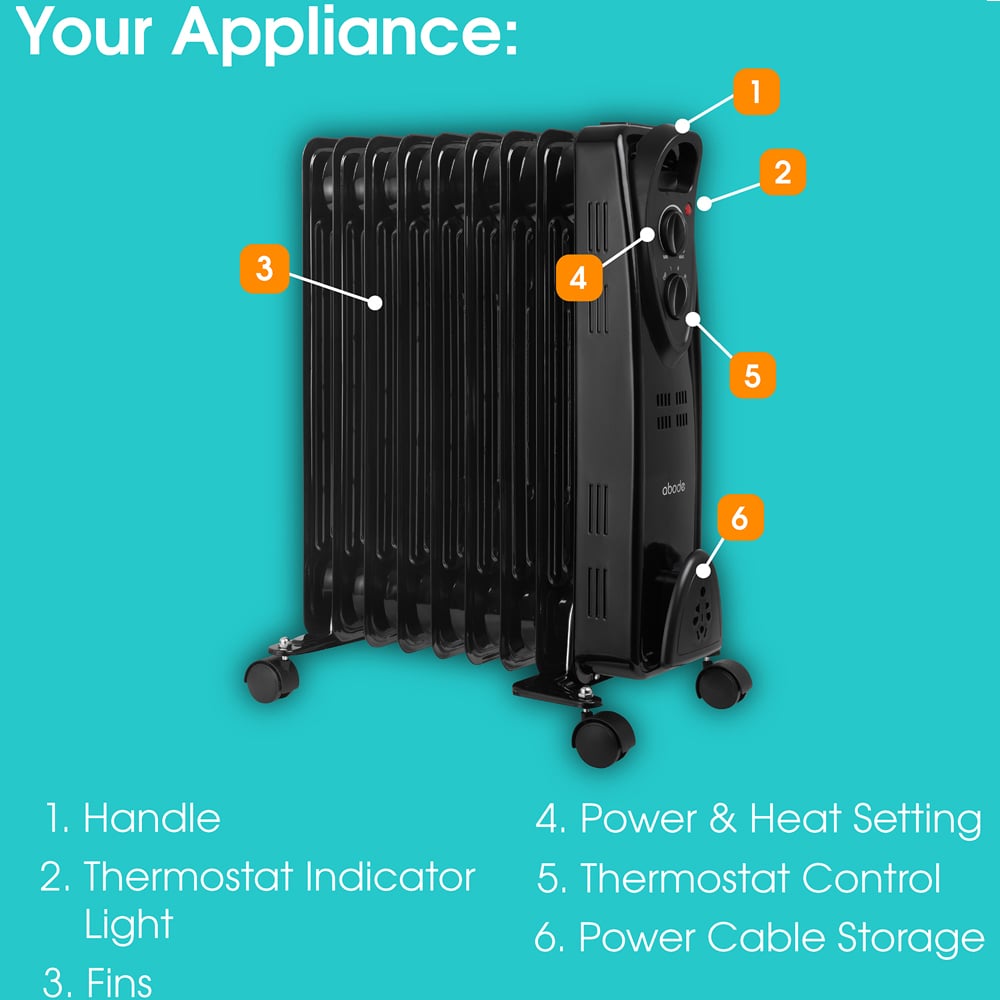 Your Appliance:

1

2

3

4

5

6

abode

1. Handle
2. Thermostat Indicator Light
3. Fins

4. Power & Heat Setting
5. Thermostat Control
6. Power Cable Storage