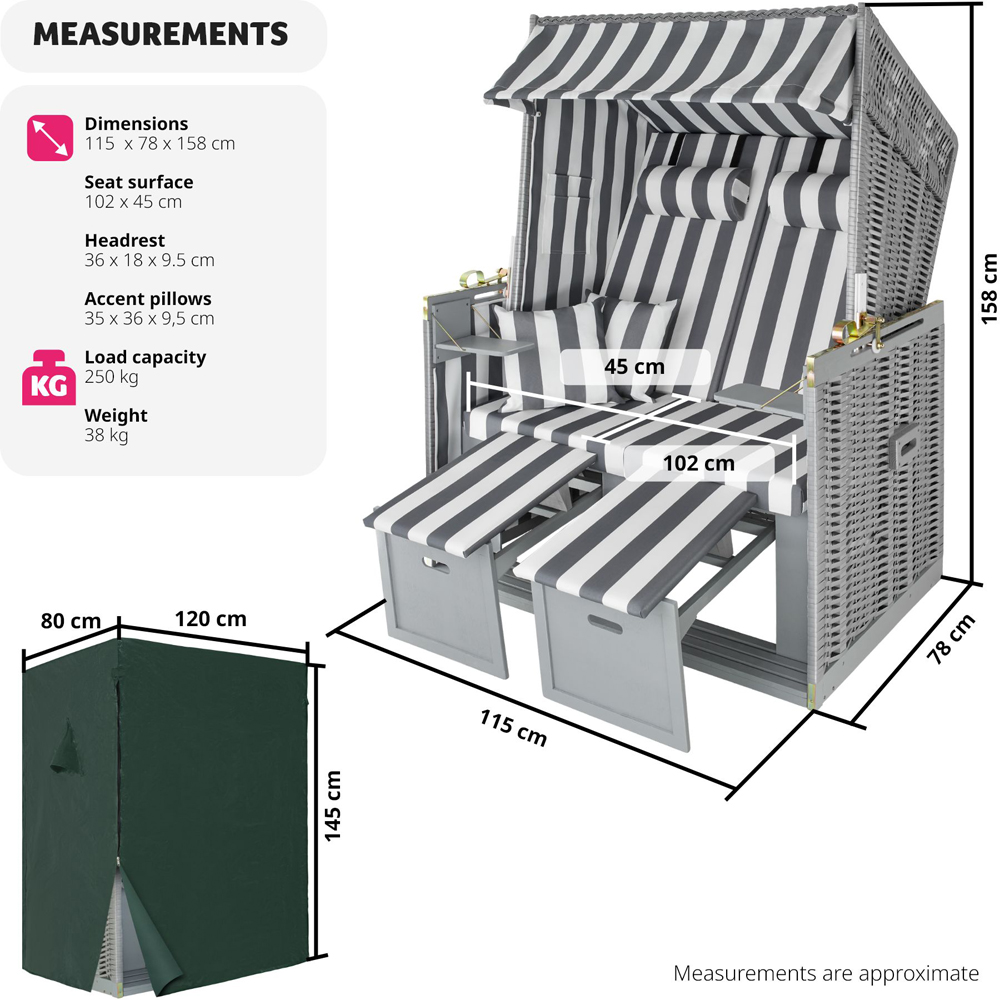 MEASUREMENTS

Dimensions
115 x 78 x 158 cm

Seat surface
102 x 45 cm

Headrest
36 x 18 x 9.5 cm

Accent pillows
35 x 36 x 9,5 cm

KG

Load capacity
250 kg

Weight
38 kg

158 cm

45 cm

102 cm

78 cm

115 cm

80 cm

120 cm

145 cm

Measurements are approximate