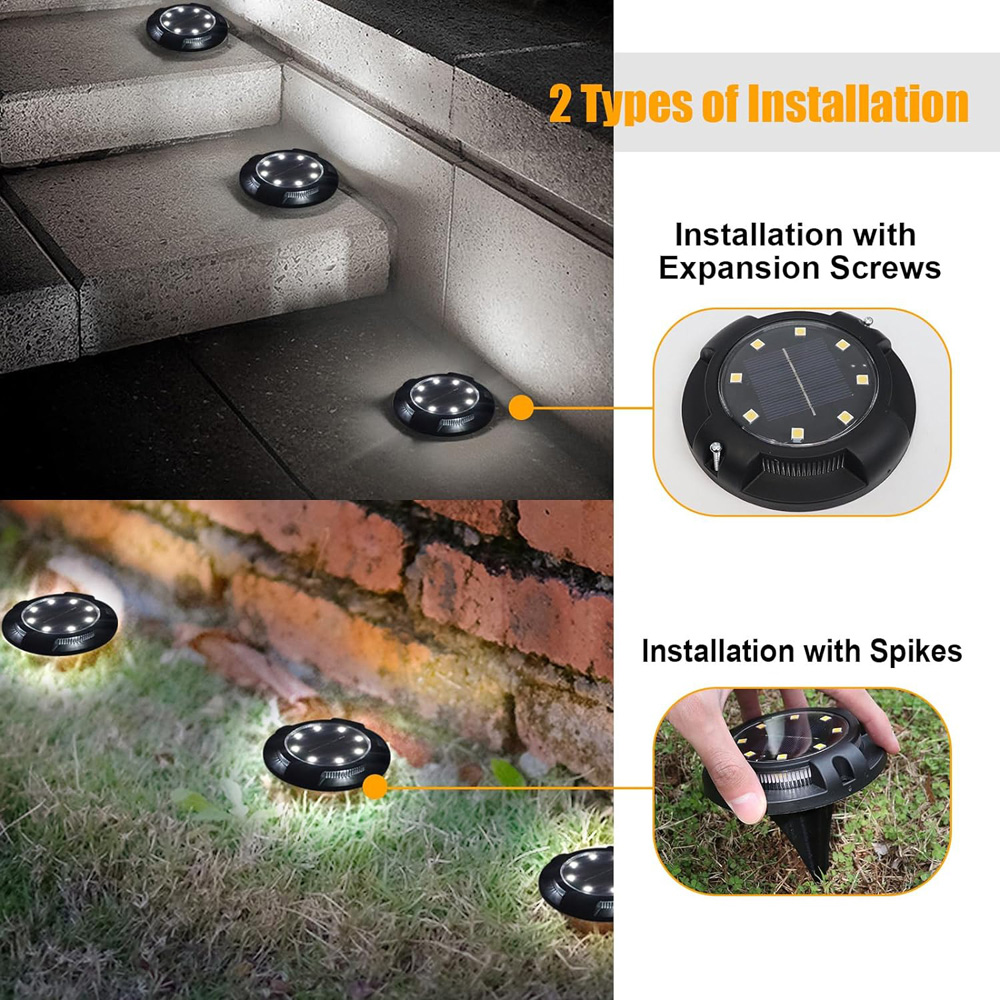 2 Types of Installation

Installation with Expansion Screws

Installation with Spikes