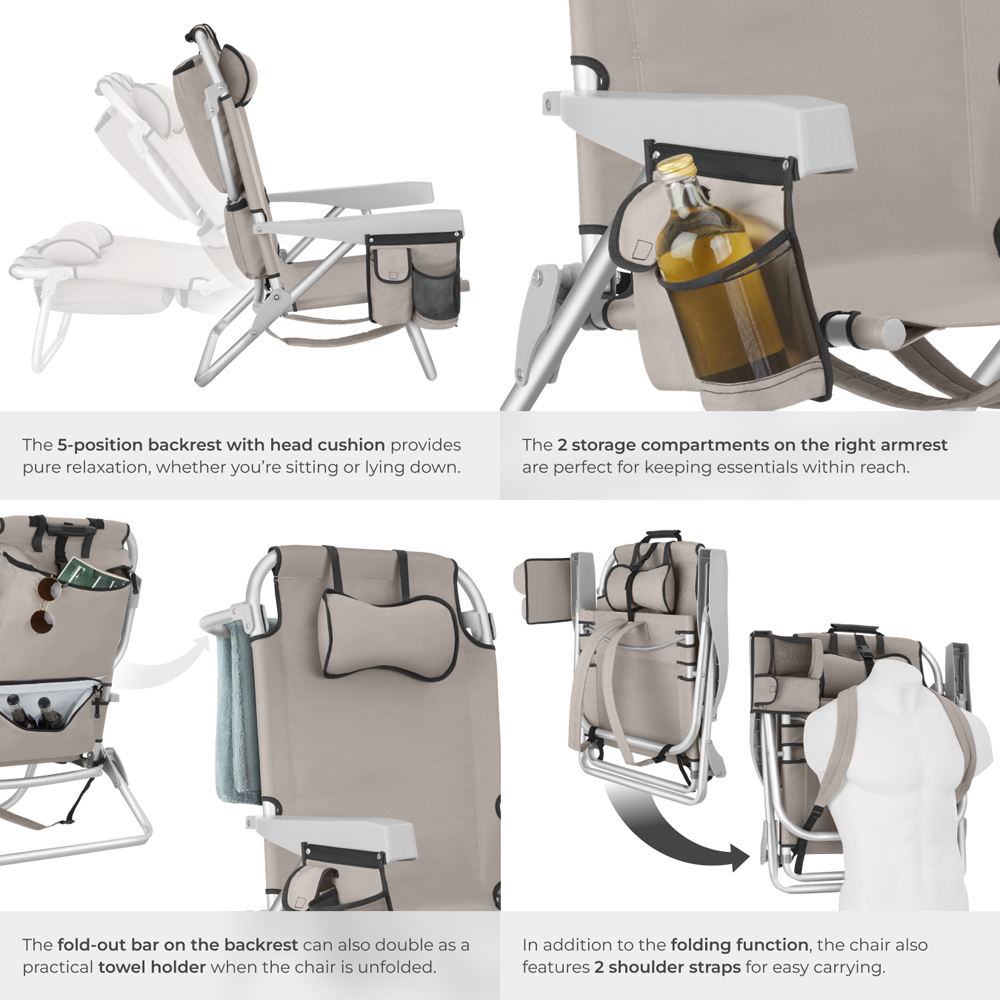 The 5-position backrest with head cushion provides pure relaxation, whether you're sitting or lying down.

The 2 storage compartments on the right armrest are perfect for keeping essentials within reach.

The fold-out bar on the backrest can also double as a practical towel holder when the chair is unfolded.

In addition to the folding function, the chair also features 2 shoulder straps for easy carrying.