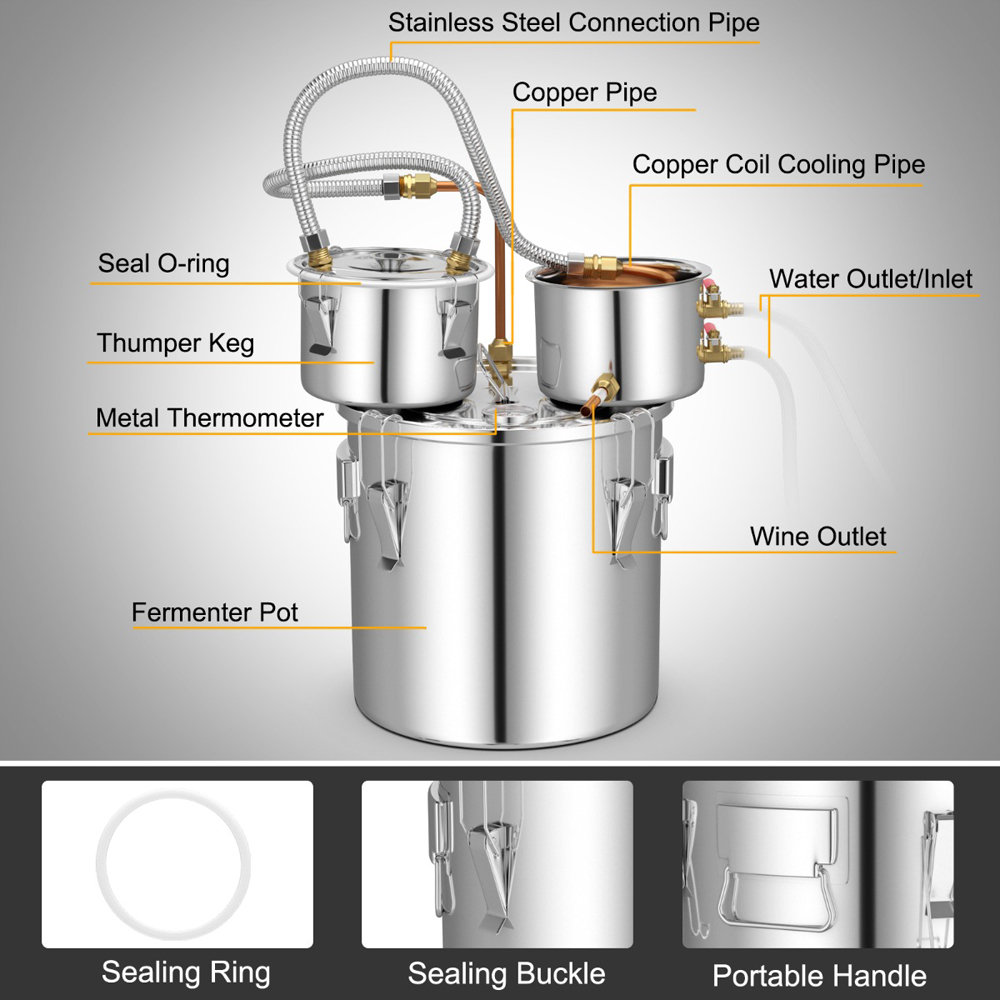 Stainless Steel Connection Pipe
Copper Pipe
Copper Coil Cooling Pipe
Seal O-ring
Water Outlet/Inlet
Thumper Keg
Metal Thermometer
Wine Outlet
Fermenter Pot

Sealing Ring
Sealing Buckle
Portable Handle