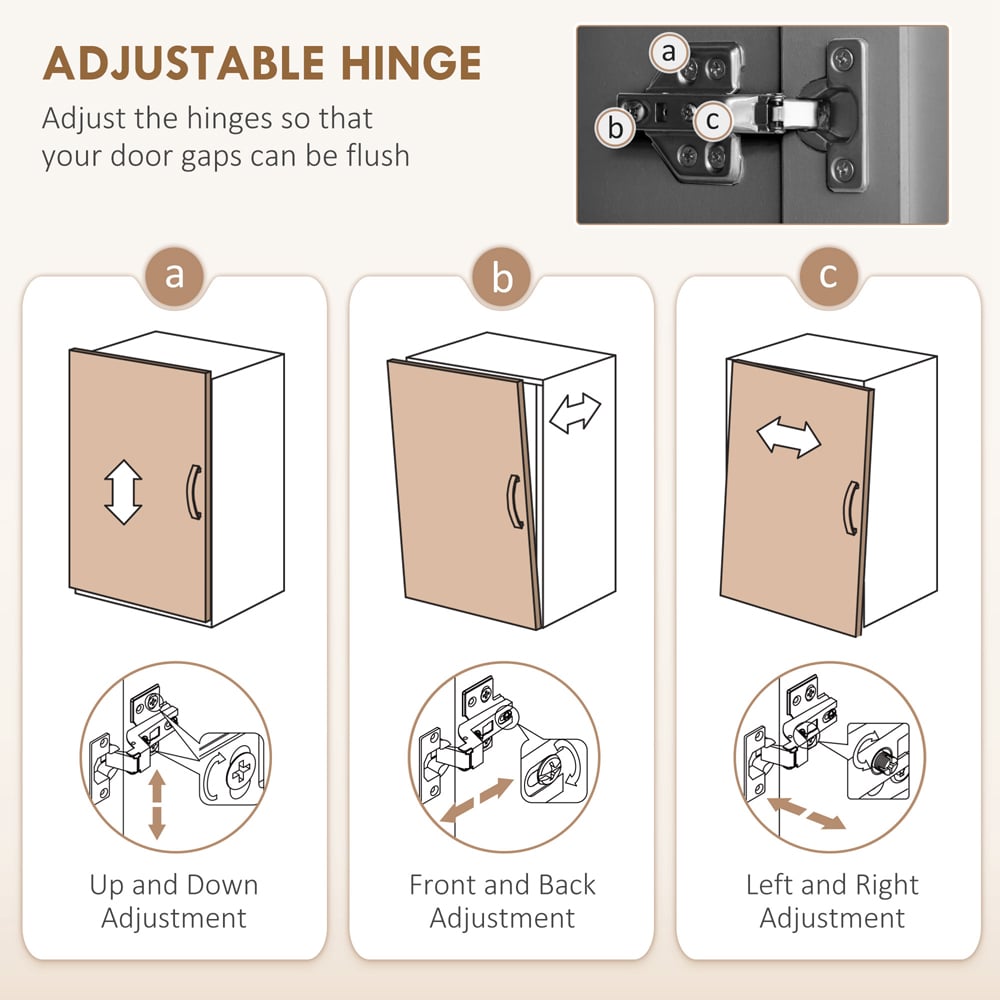 ADJUSTABLE HINGE

Adjust the hinges so that your door gaps can be flush

a

b

c

a

Up and Down Adjustment

b

Front and Back Adjustment

c

Left and Right Adjustment