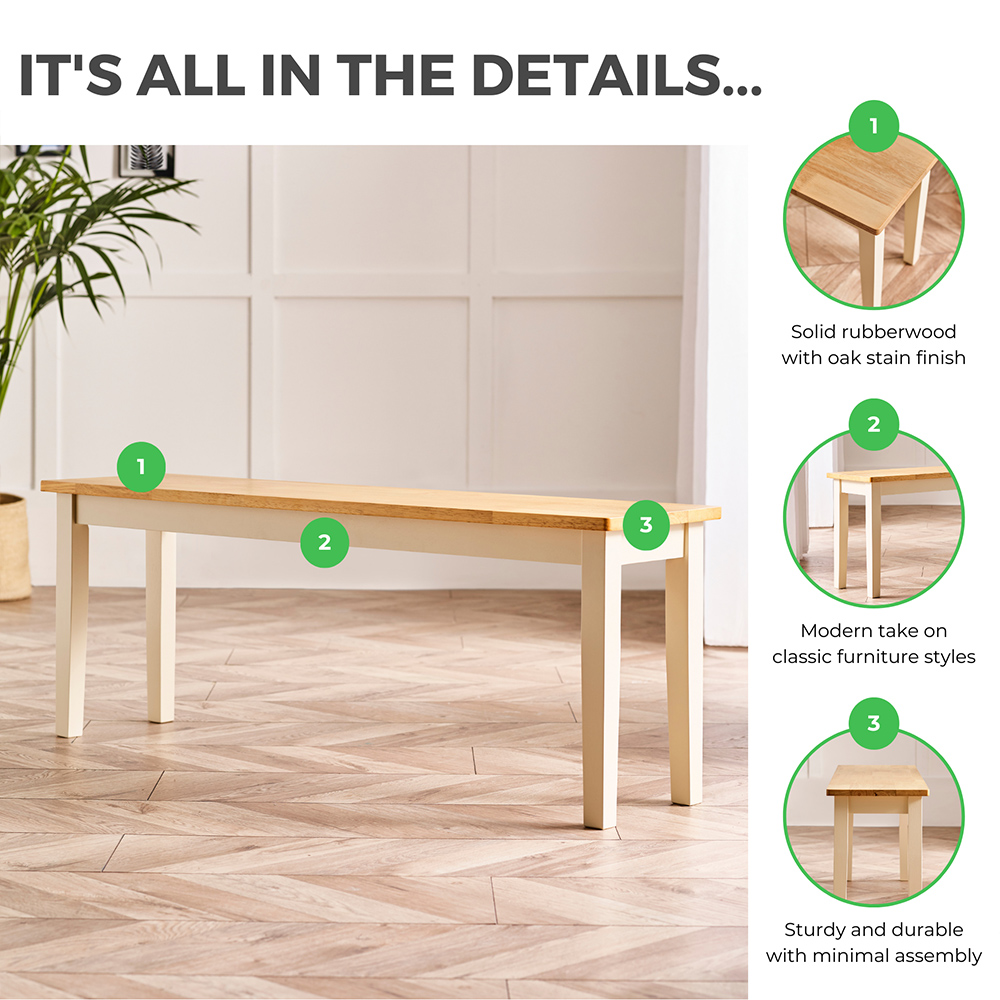 IT'S ALL IN THE DETAILS...

1

2

3

1

Solid rubberwood with oak stain finish

2

Modern take on classic furniture styles

3

Sturdy and durable with minimal assembly