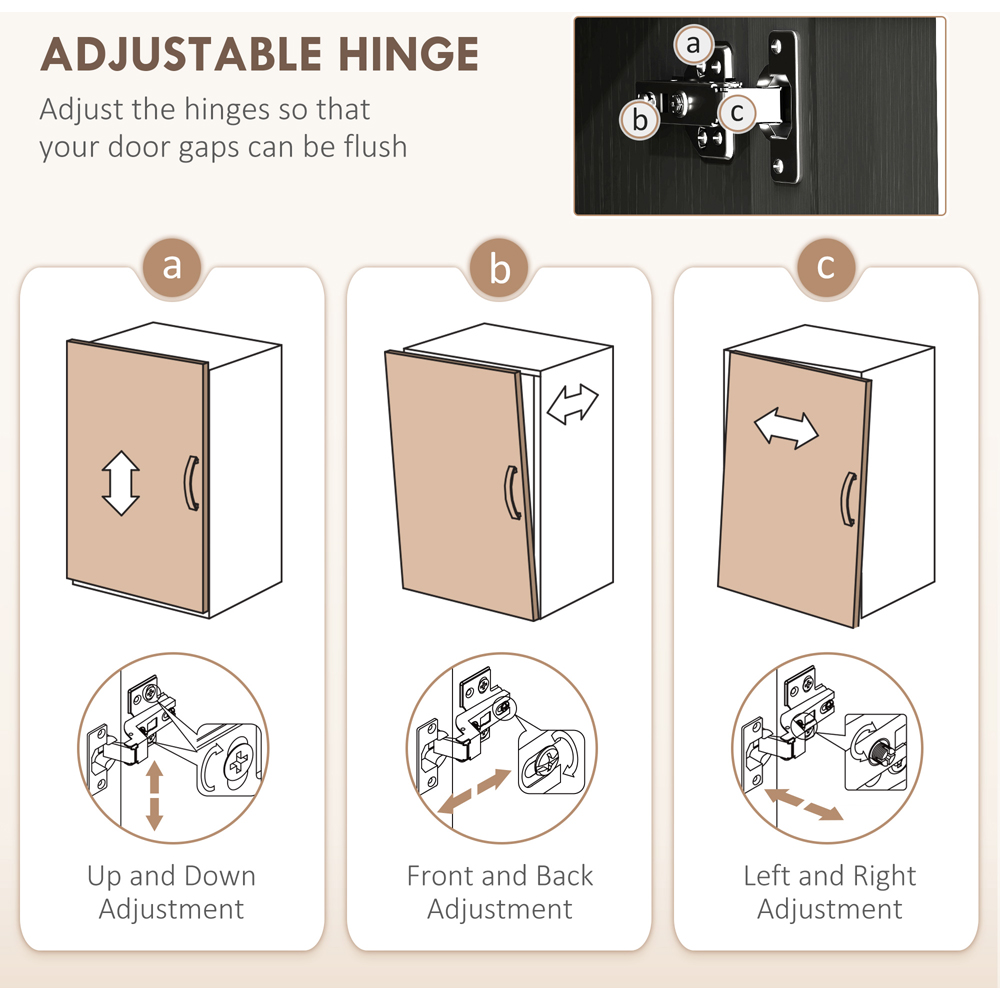 ADJUSTABLE HINGE

Adjust the hinges so that your door gaps can be flush

a

b

c

a

Up and Down Adjustment

b

Front and Back Adjustment

c

Left and Right Adjustment