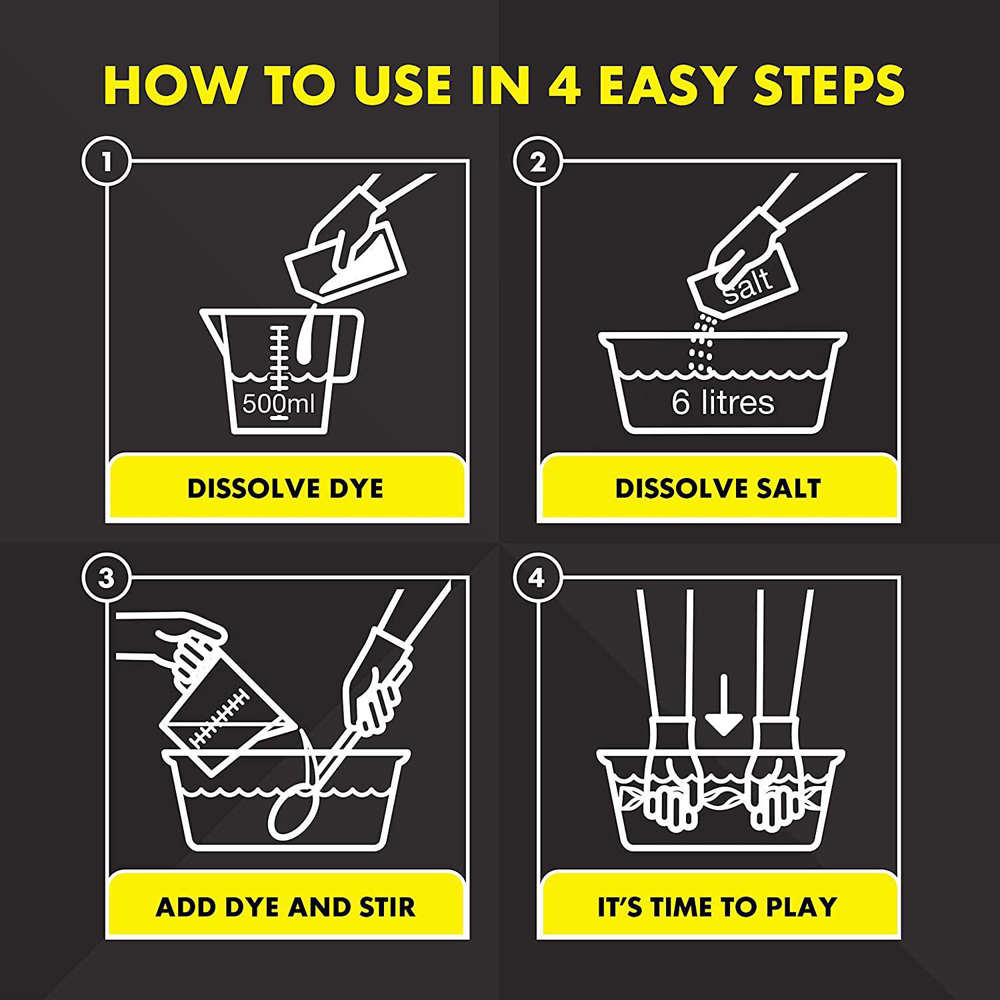 HOW TO USE IN 4 EASY STEPS

1

500ml

DISSOLVE DYE

2

salt

6 litres

DISSOLVE SALT

3

ADD DYE AND STIR

4

IT'S TIME TO PLAY