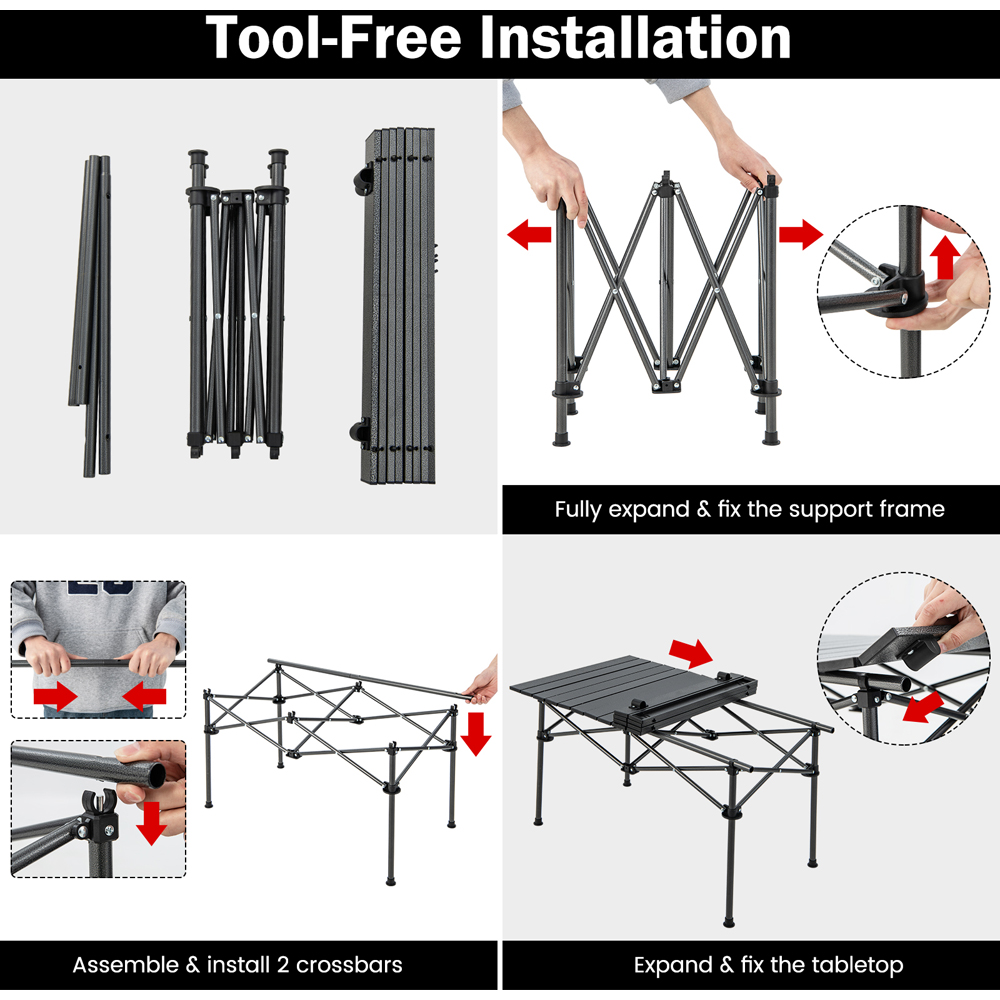 Tool-Free Installation

Fully expand & fix the support frame

Assemble & install 2 crossbars

Expand & fix the tabletop