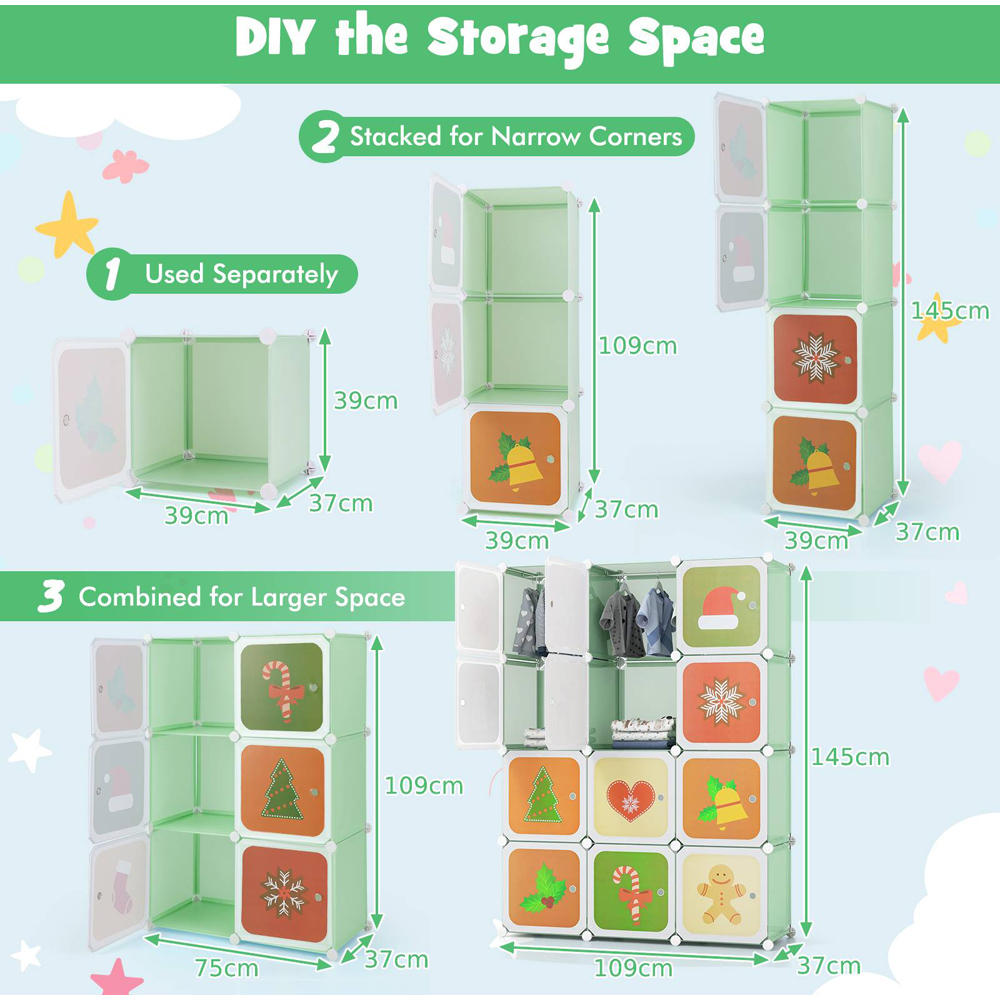 DIY the Storage Space

2 Stacked for Narrow Corners

1 Used Separately

39cm
39cm
37cm

109cm
39cm
37cm

145cm
39cm
37cm

3 Combined for Larger Space

109cm
75cm
37cm

145cm
109cm
37cm