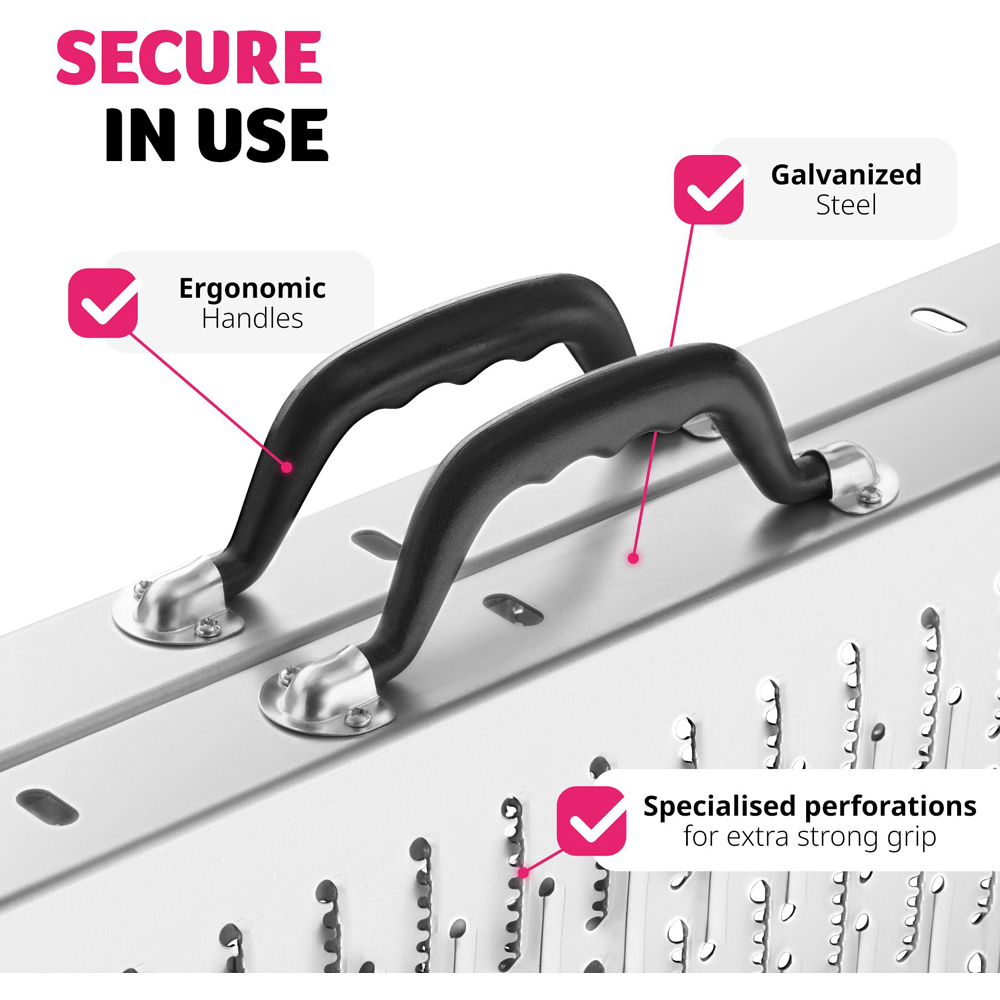 SECURE
IN USE

Galvanized
Steel

Ergonomic
Handles

Specialised perforations
for extra strong grip