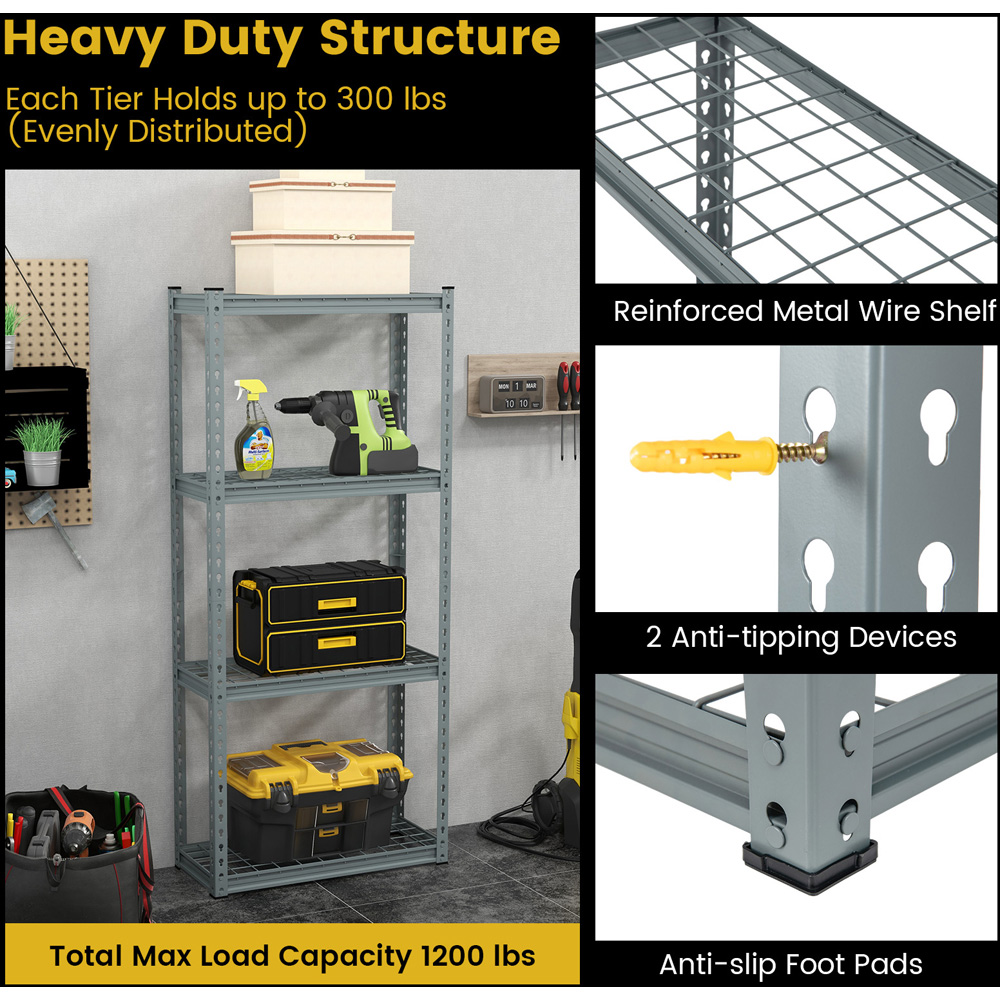 Heavy Duty Structure

Each Tier Holds up to 300 lbs (Evenly Distributed)

MON 1 MAR
10 10

Total Max Load Capacity 1200 lbs

Reinforced Metal Wire Shelf

2 Anti-tipping Devices

Anti-slip Foot Pads