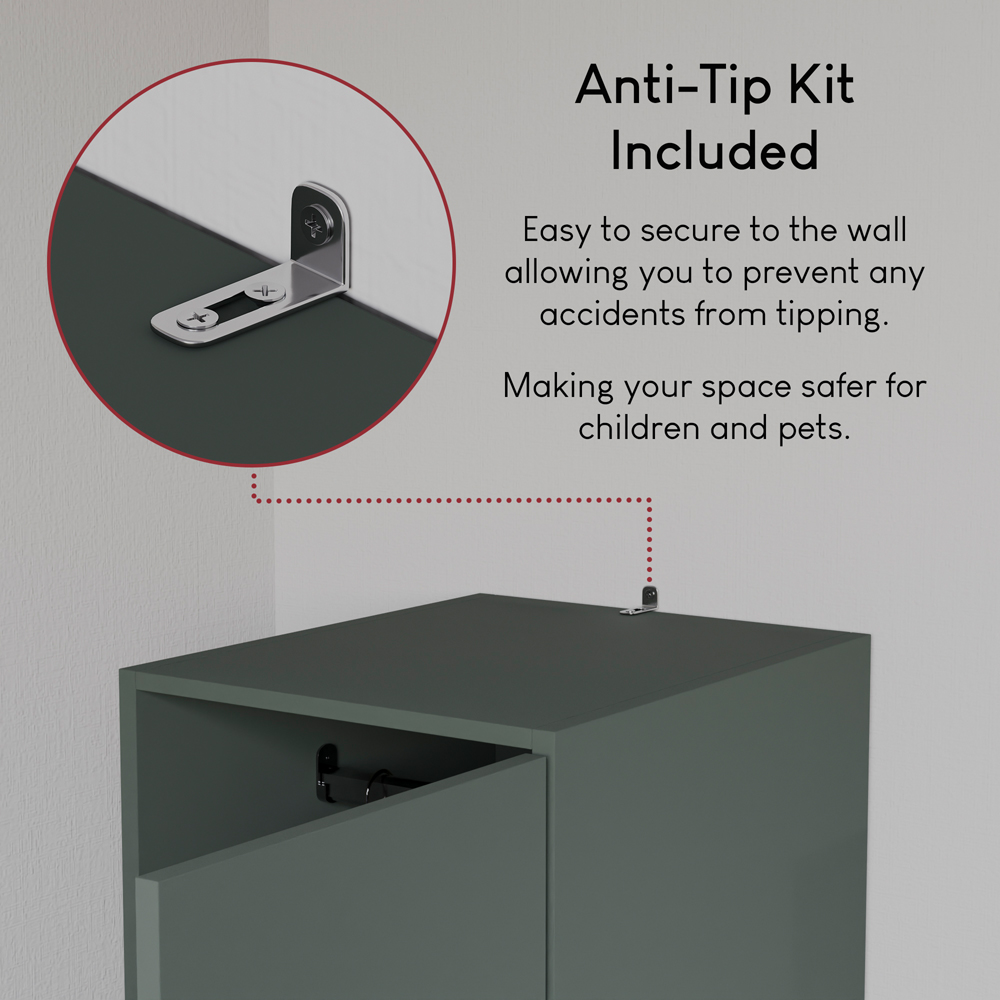 Anti-Tip Kit Included

Easy to secure to the wall allowing you to prevent any accidents from tipping.

Making your space safer for children and pets.