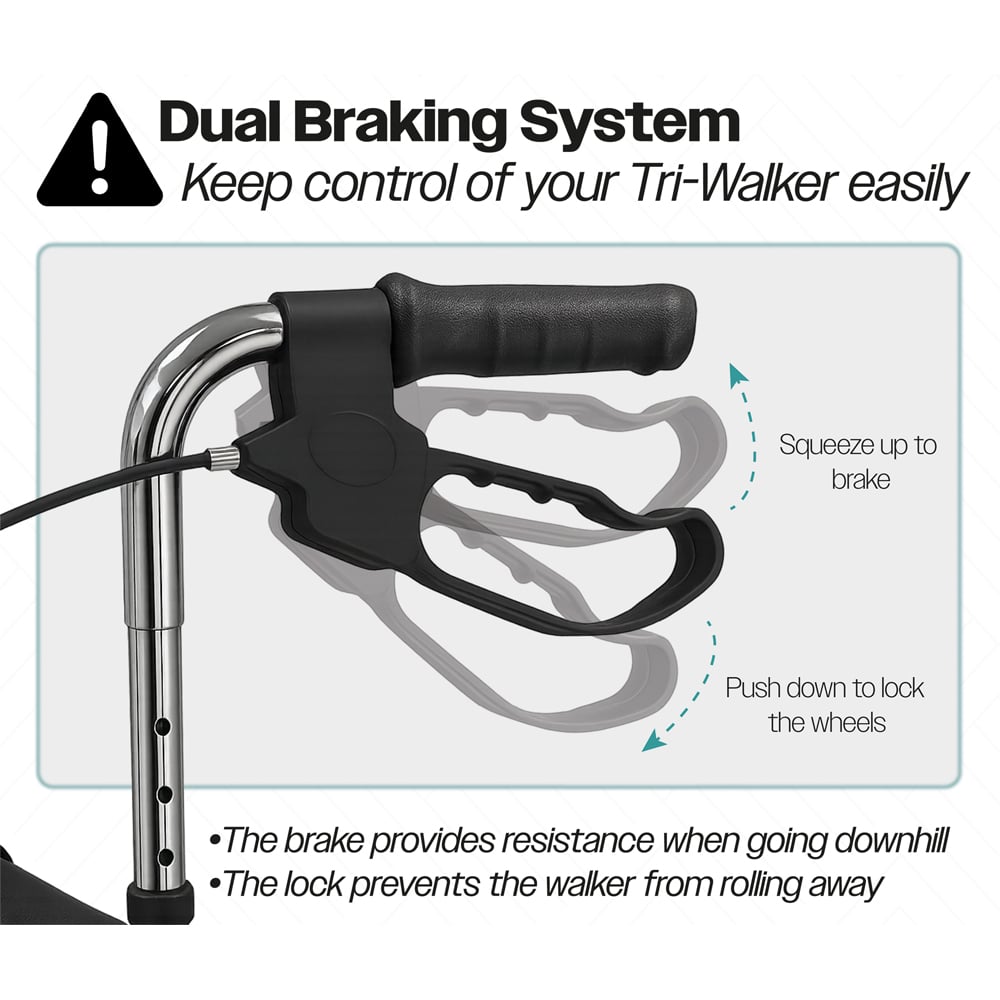 Dual Braking System
Keep control of your Tri-Walker easily

Squeeze up to brake

Push down to lock the wheels

•The brake provides resistance when going downhill
•The lock prevents the walker from rolling away