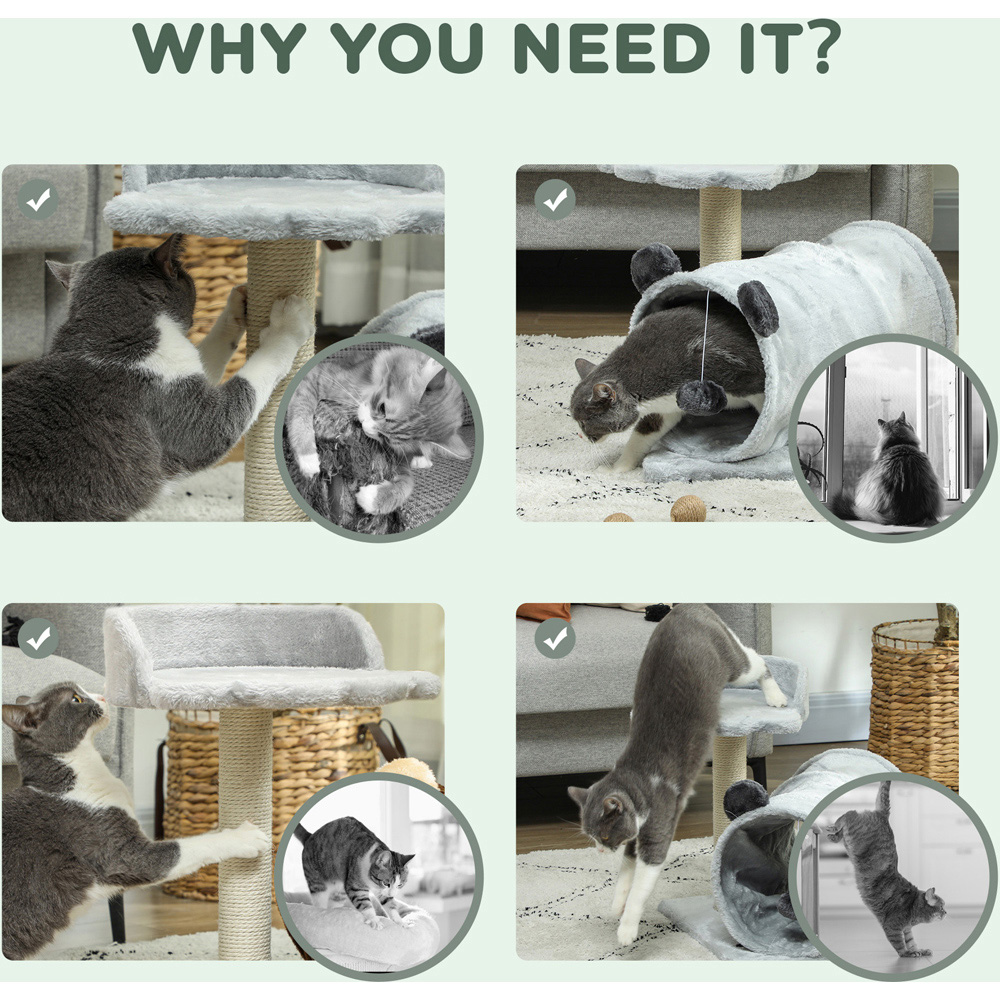 WHY YOU NEED IT?