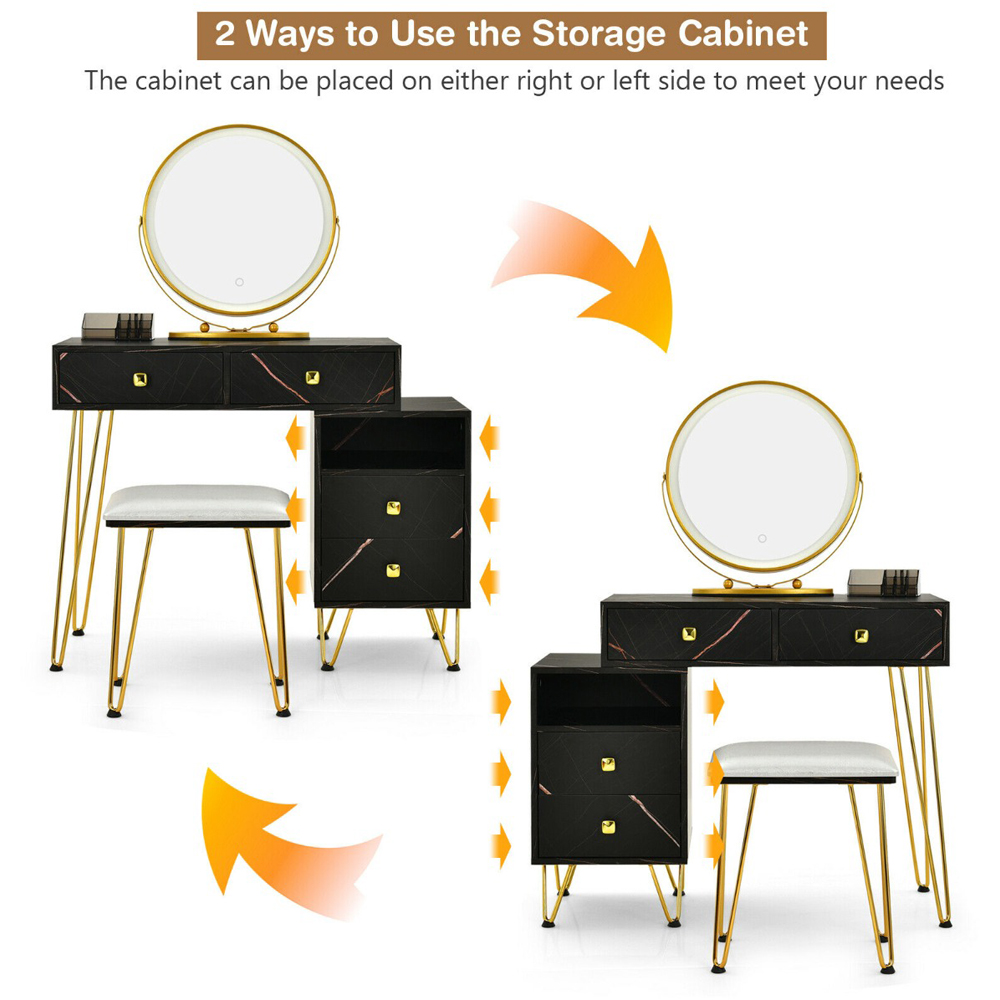 2 Ways to Use the Storage Cabinet

The cabinet can be placed on either right or left side to meet your needs