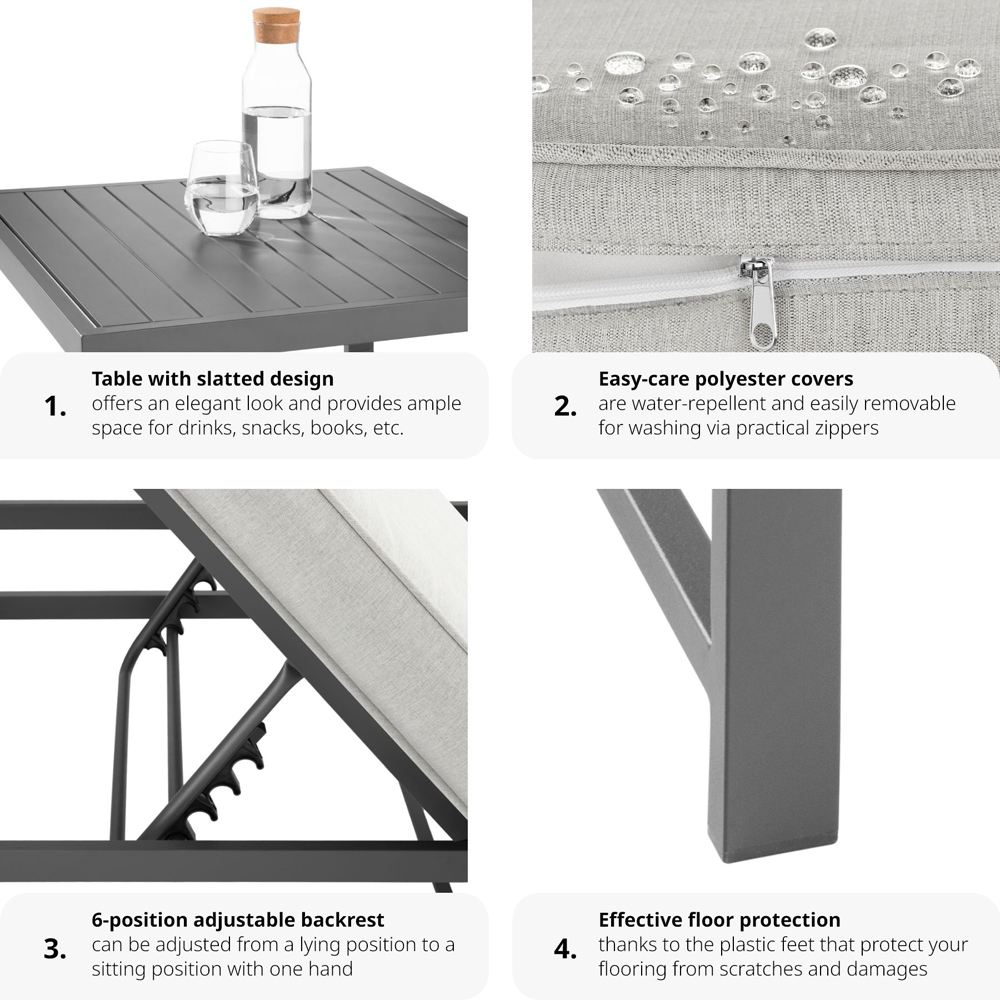 1. Table with slatted design
offers an elegant look and provides ample space for drinks, snacks, books, etc.

2. Easy-care polyester covers
are water-repellent and easily removable for washing via practical zippers

3. 6-position adjustable backrest
can be adjusted from a lying position to a sitting position with one hand

4. Effective floor protection
thanks to the plastic feet that protect your flooring from scratches and damages