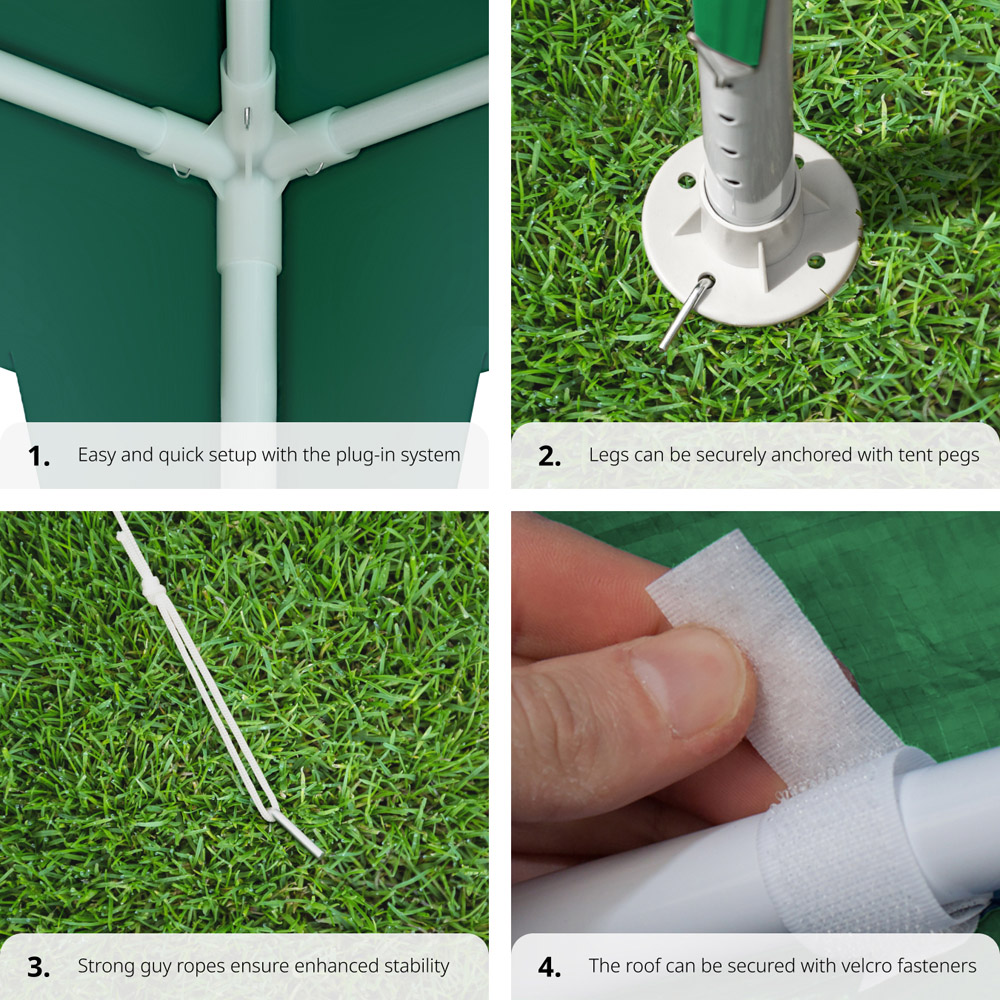 1. Easy and quick setup with the plug-in system

2. Legs can be securely anchored with tent pegs

3. Strong guy ropes ensure enhanced stability

4. The roof can be secured with velcro fasteners