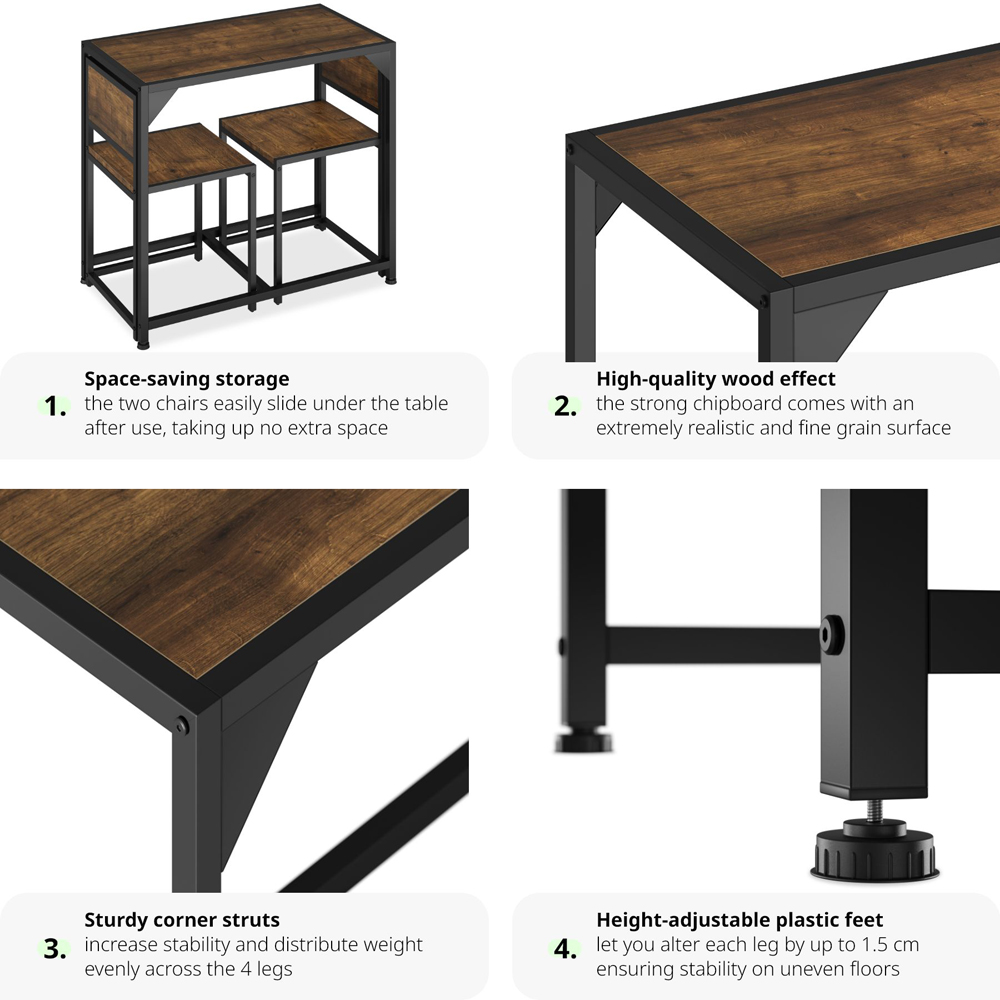 1. Space-saving storage
the two chairs easily slide under the table after use, taking up no extra space

2. High-quality wood effect
the strong chipboard comes with an extremely realistic and fine grain surface

3. Sturdy corner struts
increase stability and distribute weight evenly across the 4 legs

4. Height-adjustable plastic feet
let you alter each leg by up to 1.5 cm ensuring stability on uneven floors