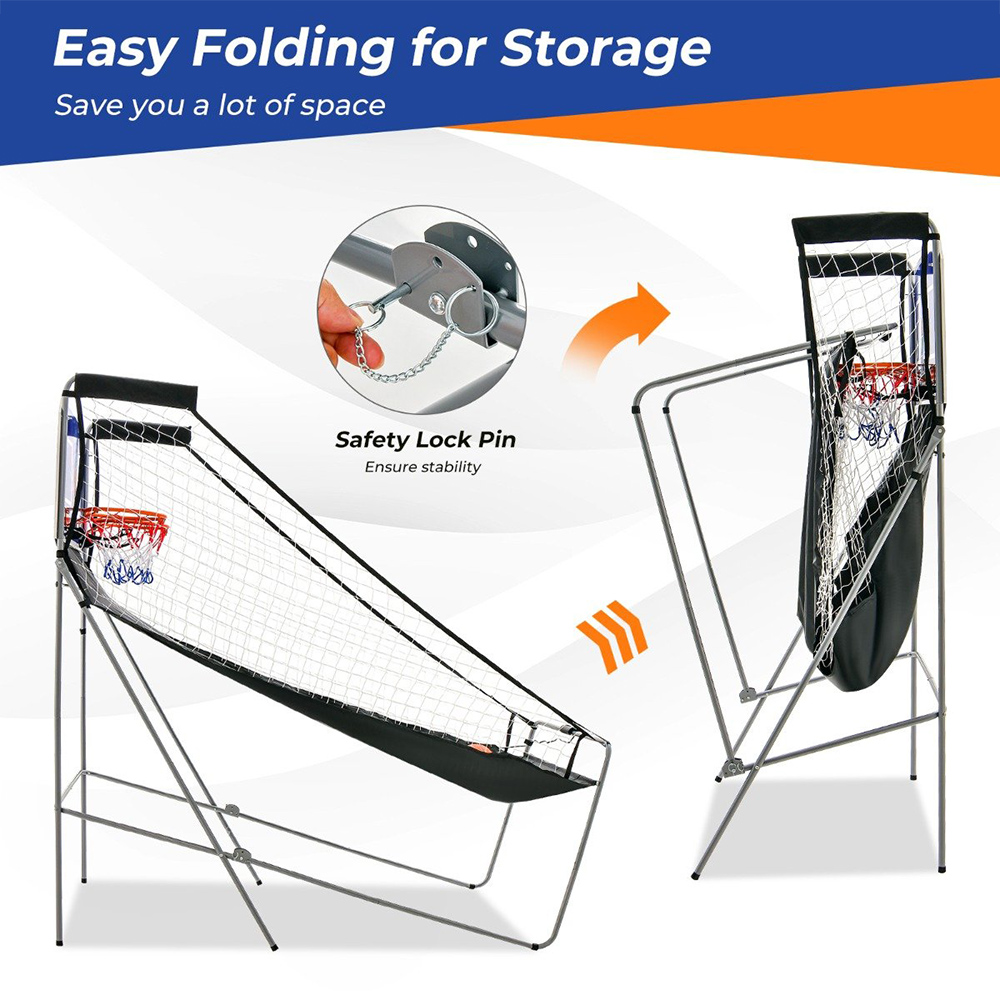 Easy Folding for Storage
Save you a lot of space

Safety Lock Pin
Ensure stability