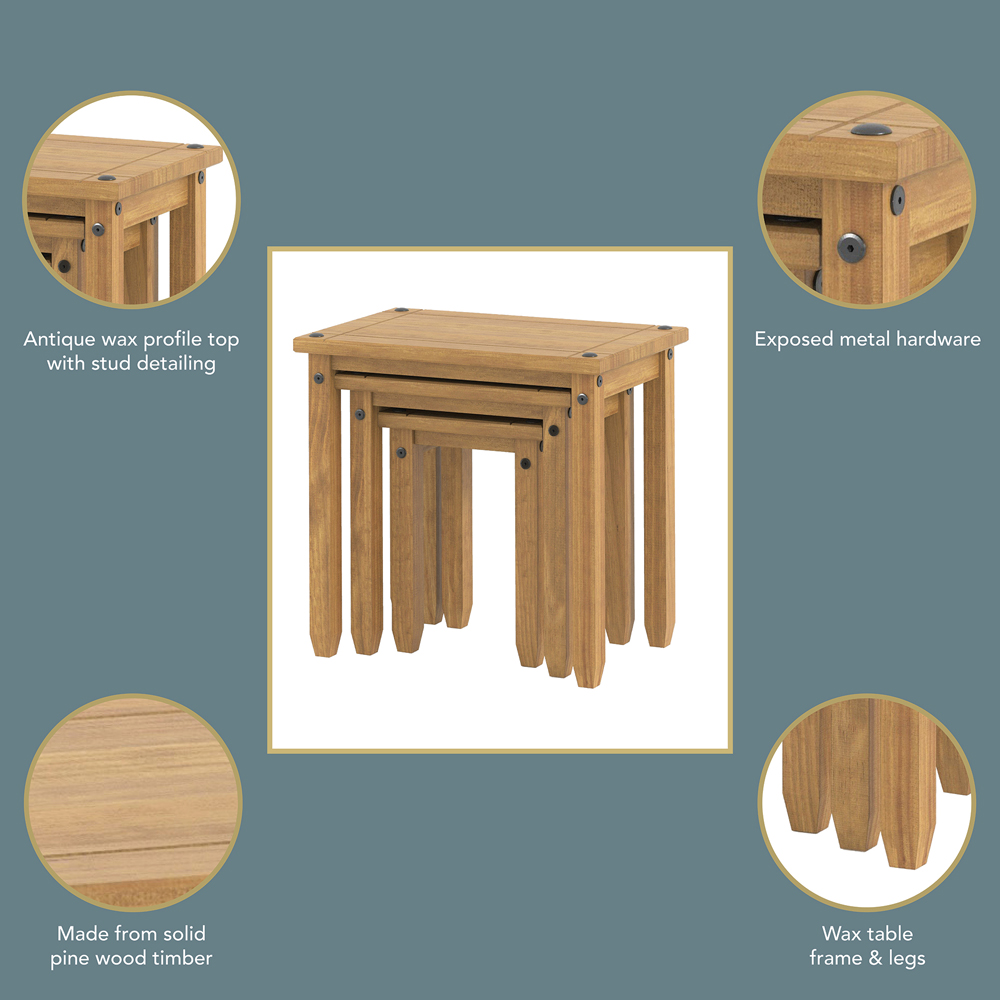 Antique wax profile top with stud detailing

Exposed metal hardware

Made from solid pine wood timber

Wax table frame & legs