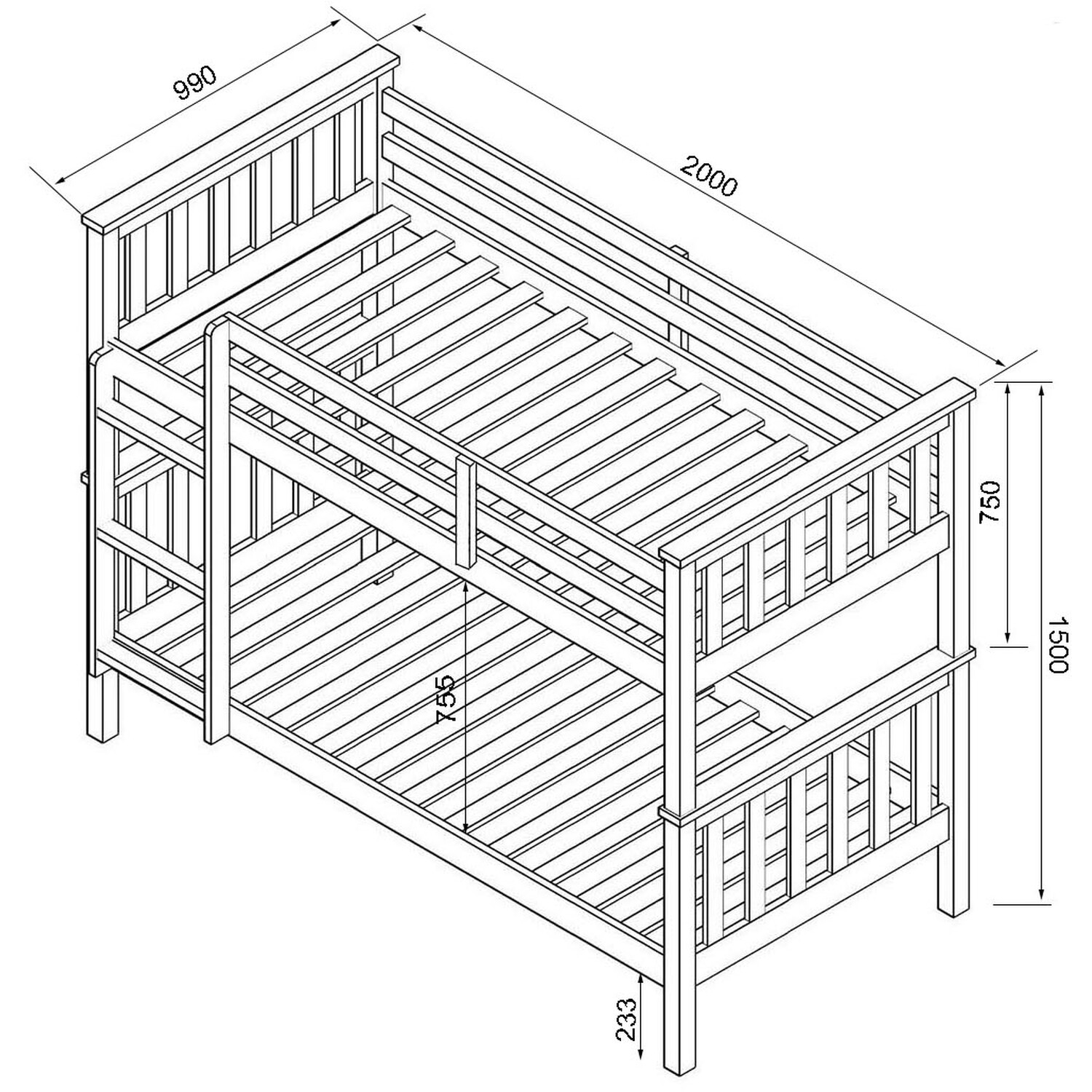 990
2000
750
1500
755
233