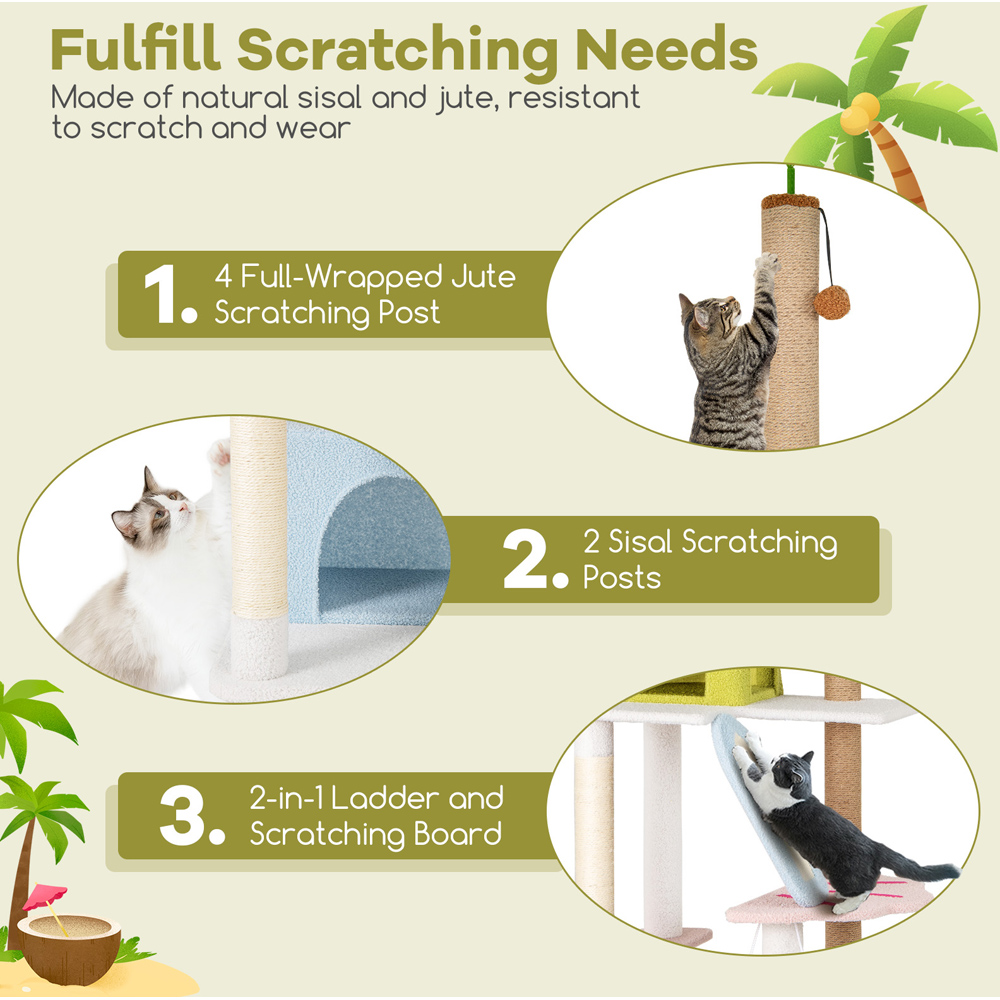 Fulfill Scratching Needs
Made of natural sisal and jute, resistant to scratch and wear

1. 4 Full-Wrapped Jute Scratching Post

2. 2 Sisal Scratching Posts

3. 2-in-1 Ladder and Scratching Board