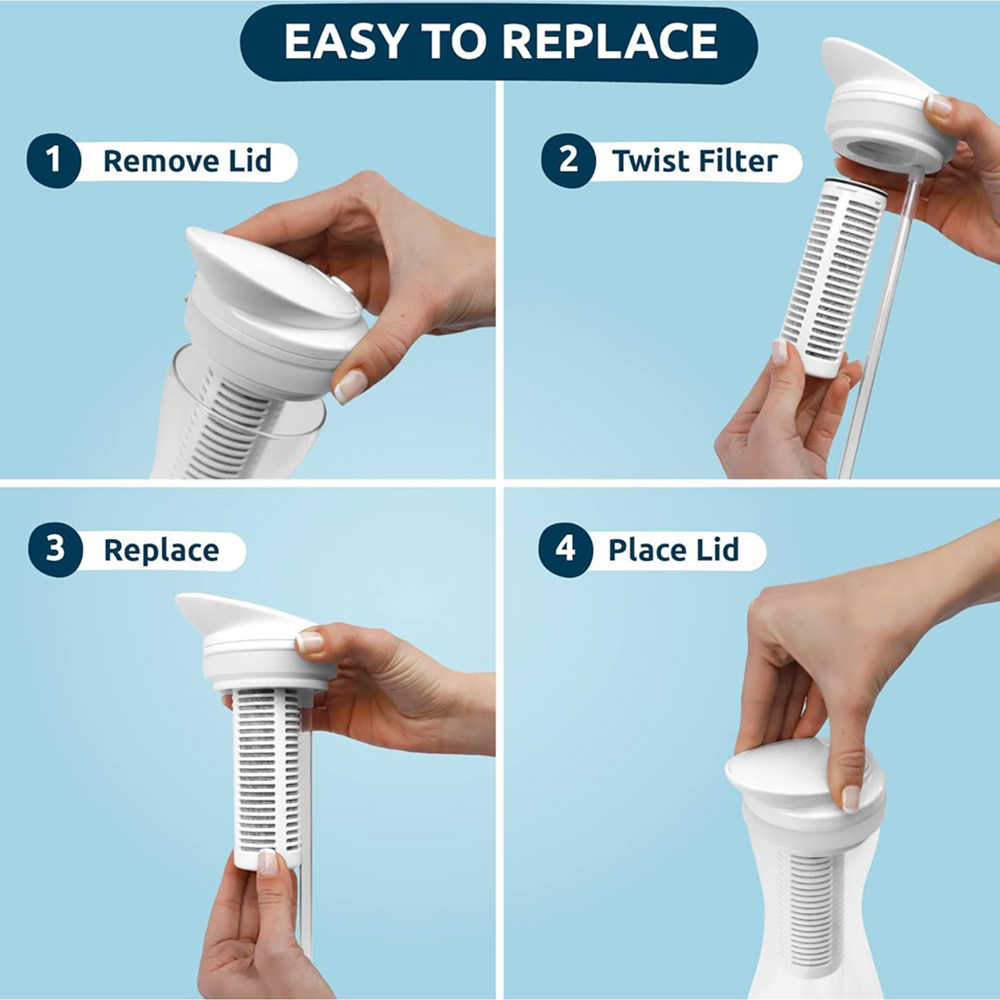 EASY TO REPLACE

1 Remove Lid

2 Twist Filter

3 Replace

4 Place Lid