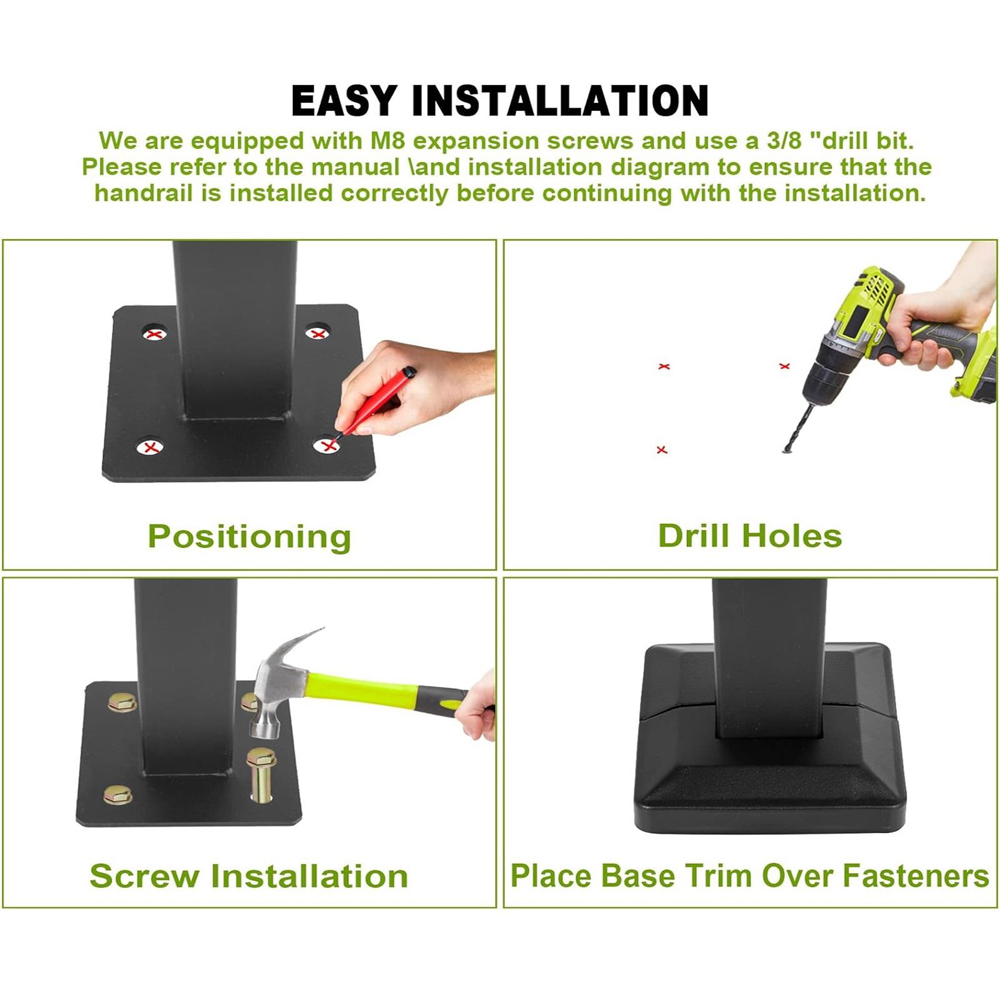 EASY INSTALLATION

We are equipped with M8 expansion screws and use a 3/8 "drill bit. Please refer to the manual \and installation diagram to ensure that the handrail is installed correctly before continuing with the installation.

Positioning

Drill Holes

Screw Installation

Place Base Trim Over Fasteners