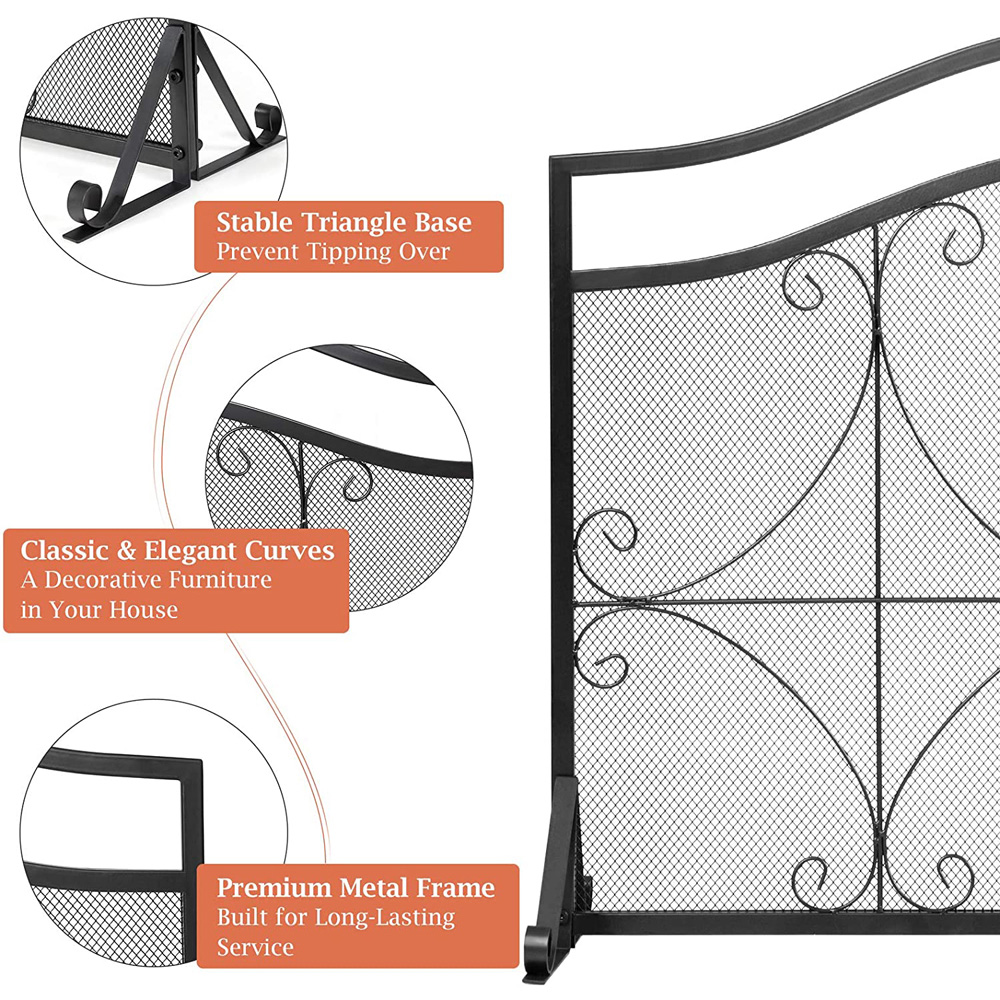 Stable Triangle Base
Prevent Tipping Over

Classic & Elegant Curves
A Decorative Furniture in Your House

Premium Metal Frame
Built for Long-Lasting Service