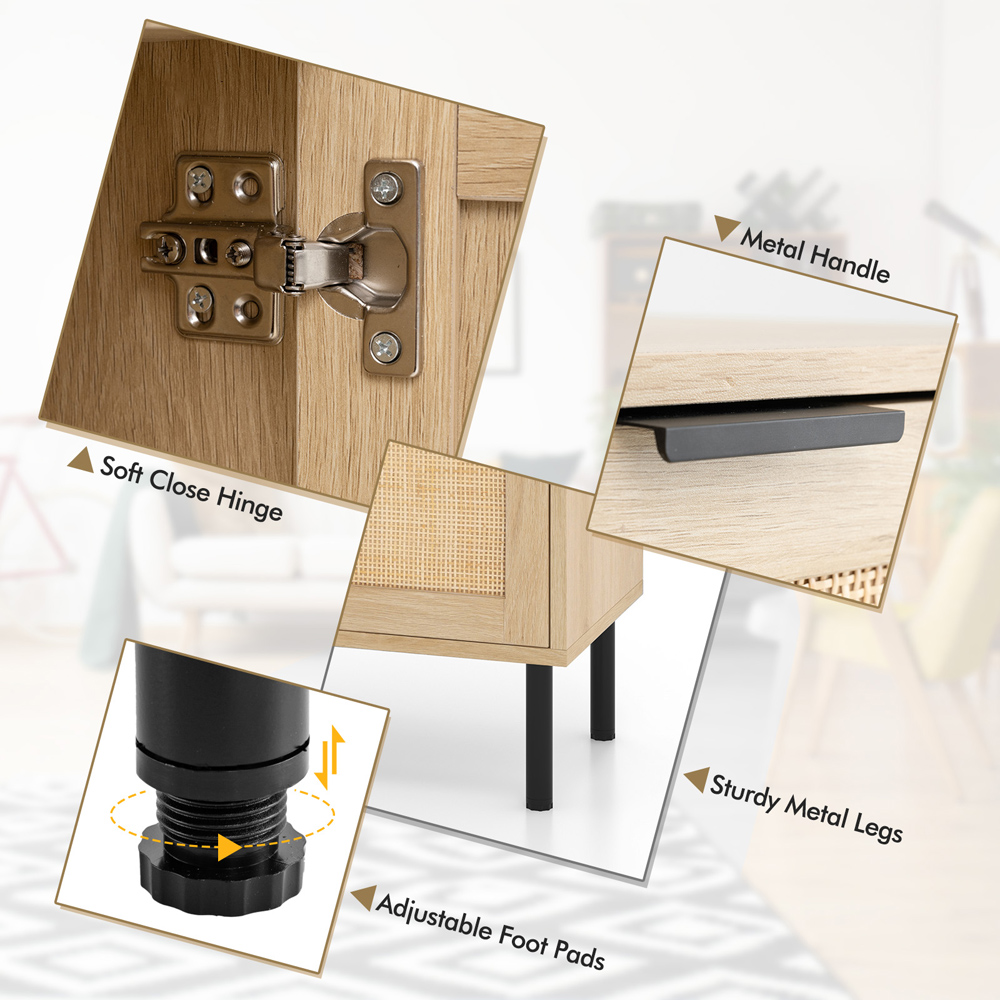 Metal Handle

Soft Close Hinge

Sturdy Metal Legs

Adjustable Foot Pads