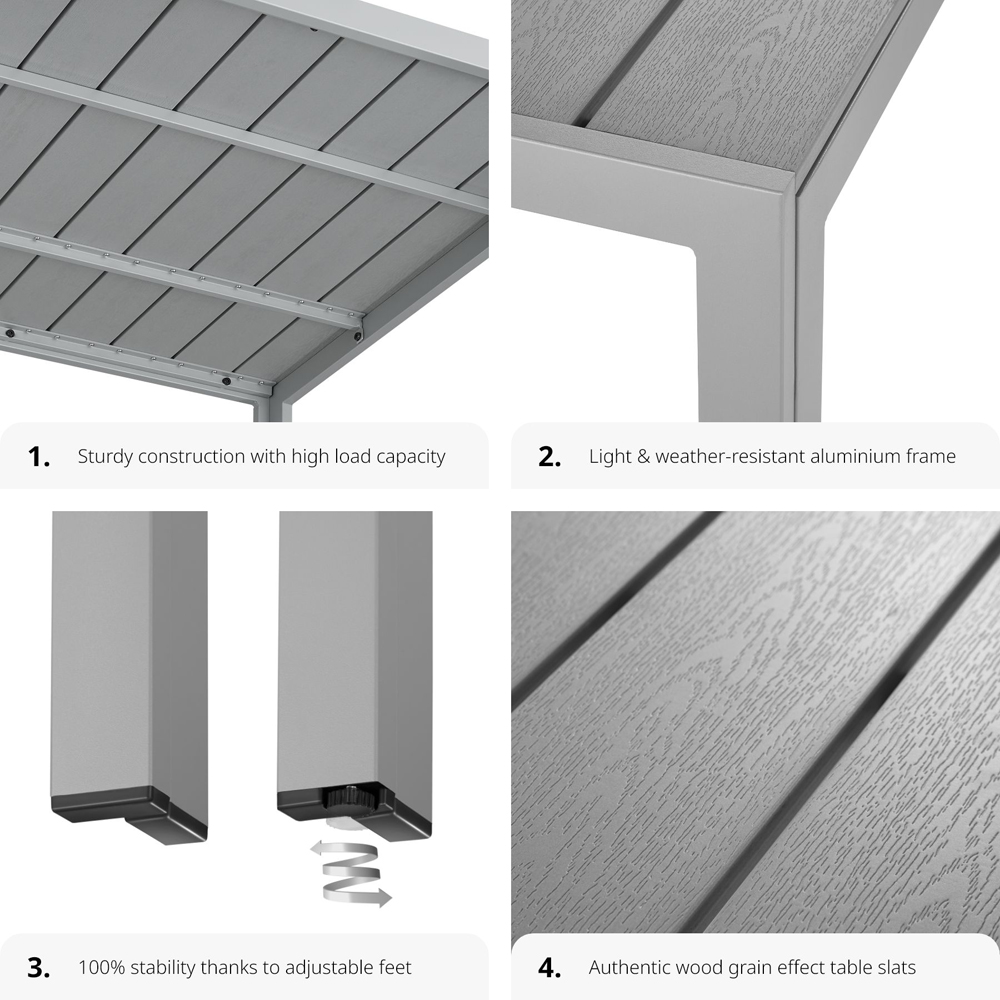 1. Sturdy construction with high load capacity

2. Light & weather-resistant aluminium frame

3. 100% stability thanks to adjustable feet

4. Authentic wood grain effect table slats