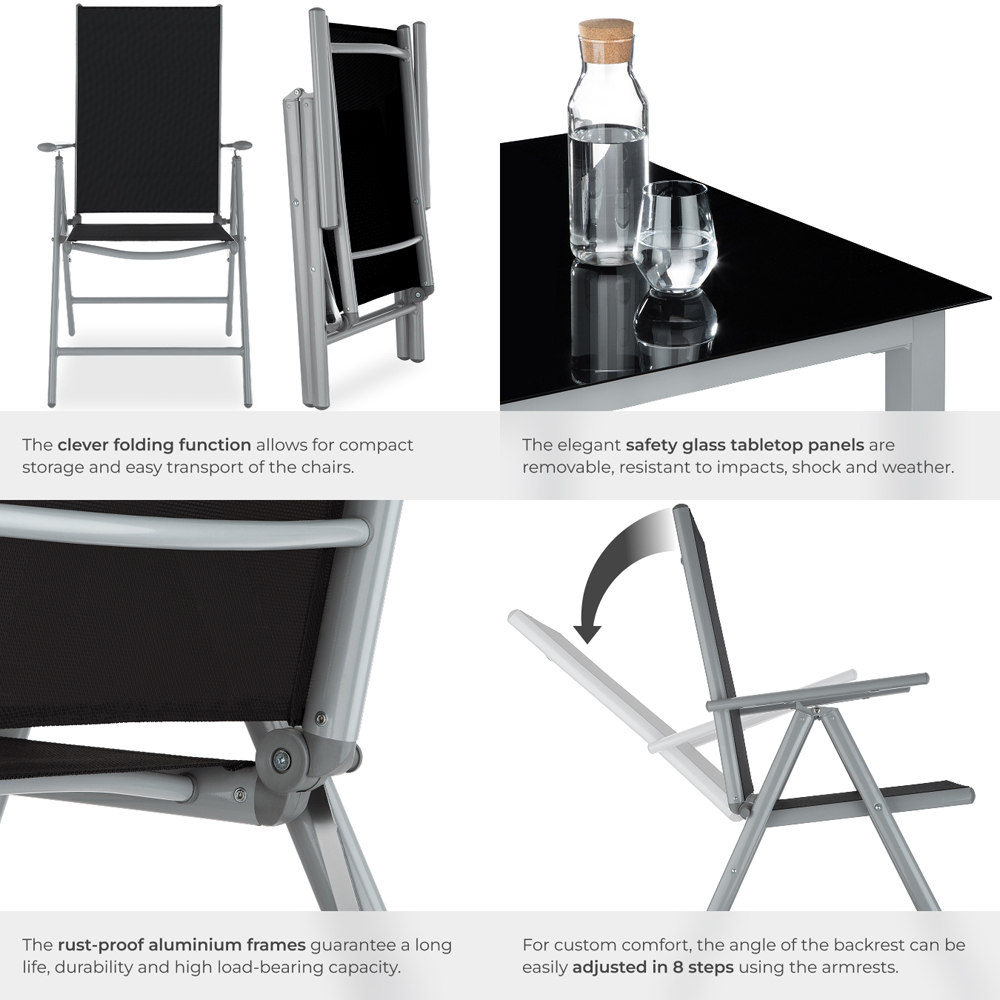 The clever folding function allows for compact storage and easy transport of the chairs.

The elegant safety glass tabletop panels are removable, resistant to impacts, shock and weather.

The rust-proof aluminium frames guarantee a long life, durability and high load-bearing capacity.

For custom comfort, the angle of the backrest can be easily adjusted in 8 steps using the armrests.