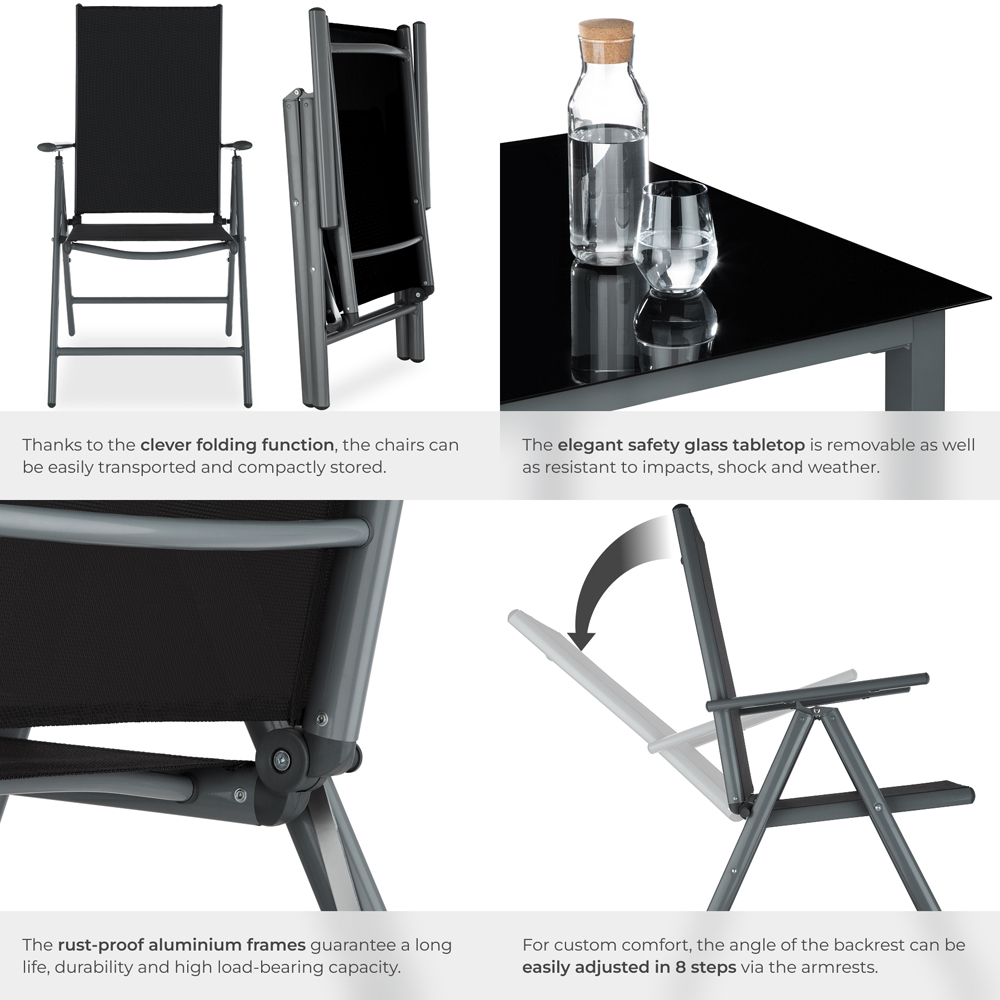 Thanks to the clever folding function, the chairs can be easily transported and compactly stored.

The elegant safety glass tabletop is removable as well as resistant to impacts, shock and weather.

The rust-proof aluminium frames guarantee a long life, durability and high load-bearing capacity.

For custom comfort, the angle of the backrest can be easily adjusted in 8 steps via the armrests.