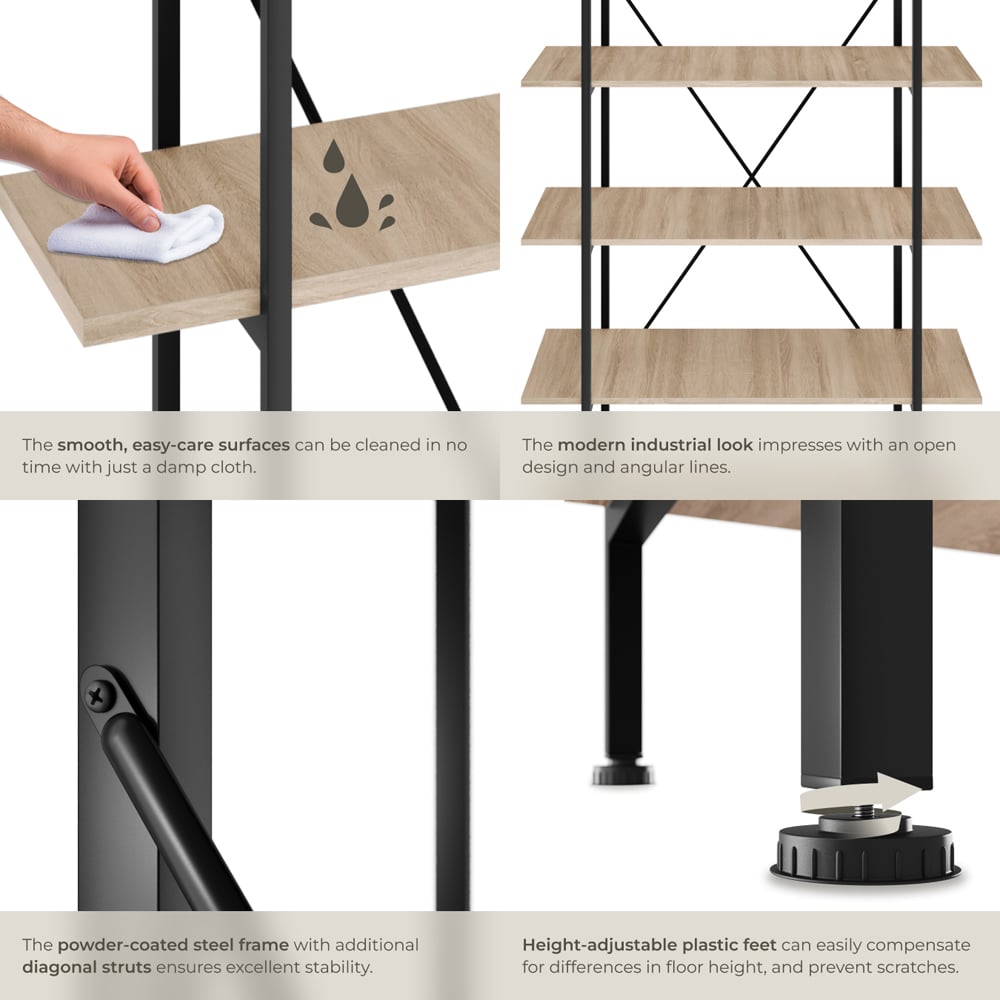 The smooth, easy-care surfaces can be cleaned in no time with just a damp cloth.

The modern industrial look impresses with an open design and angular lines.

The powder-coated steel frame with additional diagonal struts ensures excellent stability.

Height-adjustable plastic feet can easily compensate for differences in floor height, and prevent scratches.