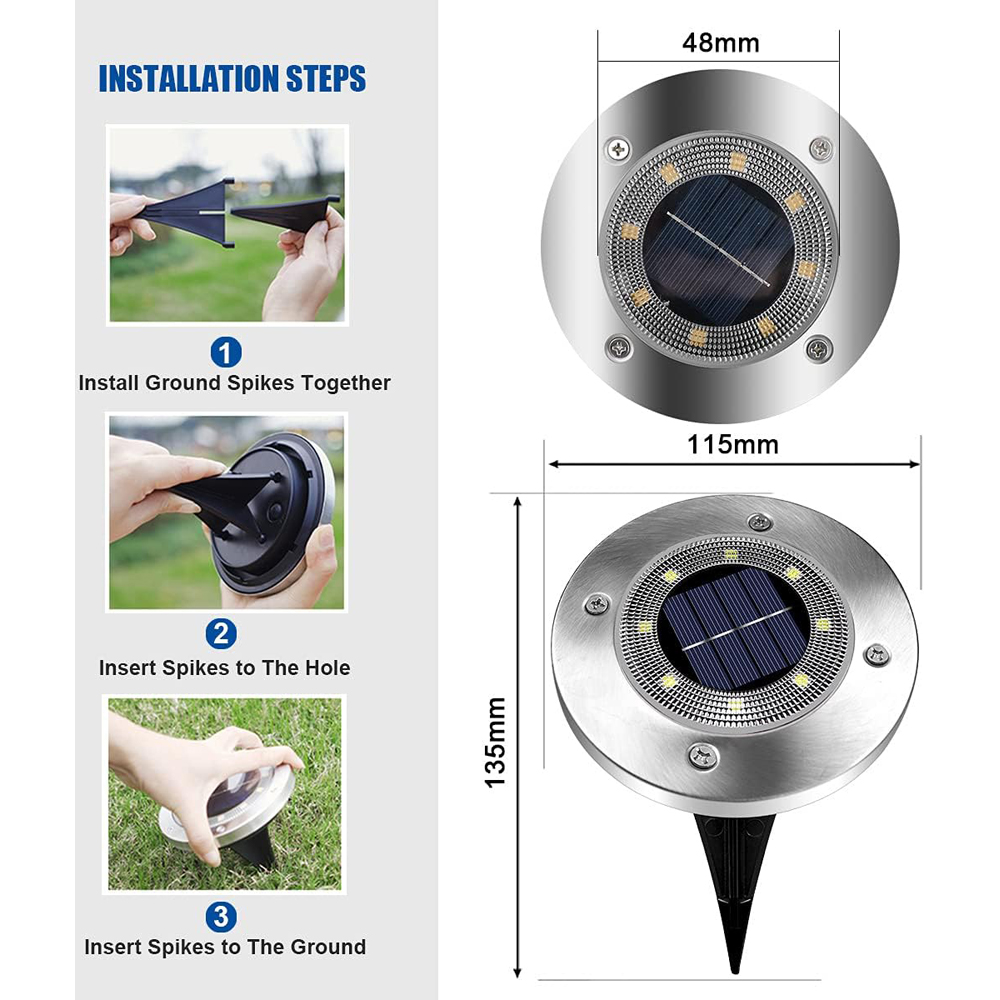 INSTALLATION STEPS

1
Install Ground Spikes Together

2
Insert Spikes to The Hole

3
Insert Spikes to The Ground

48mm

115mm

135mm