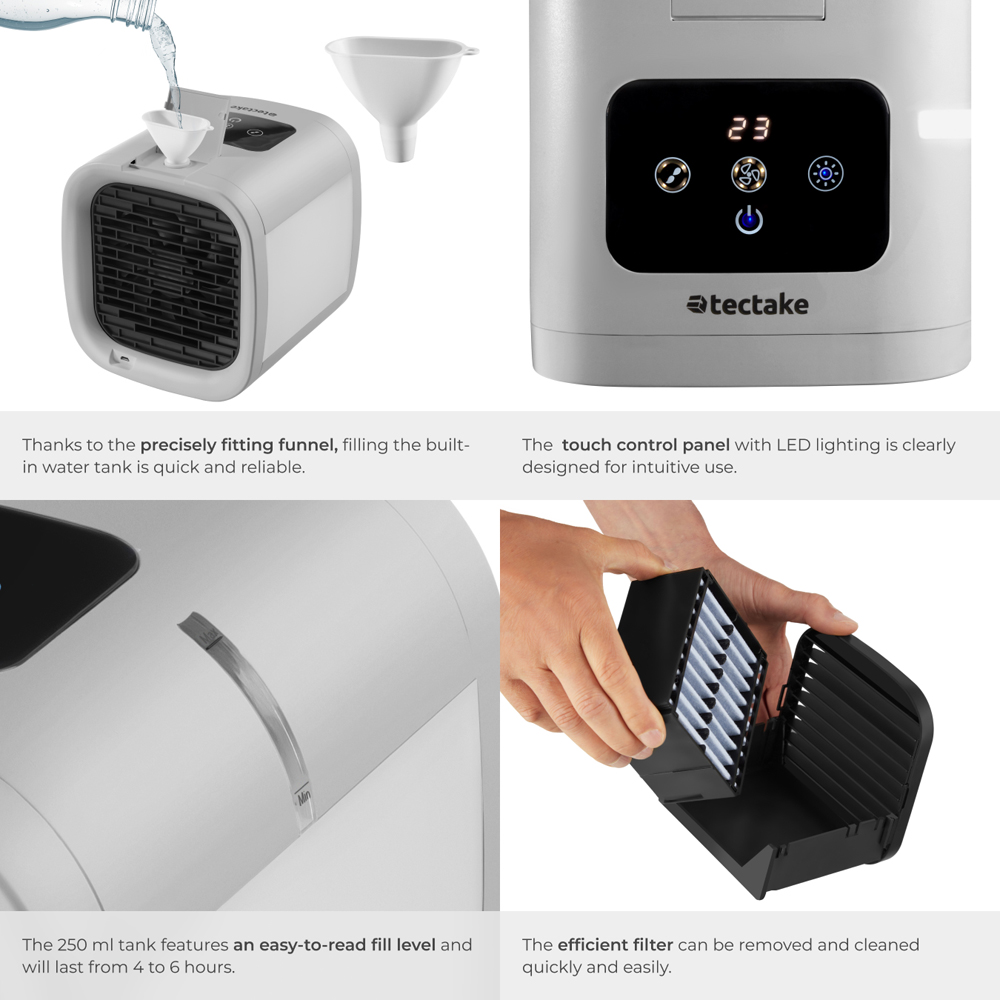 tectake

23

tectake

Thanks to the precisely fitting funnel, filling the built-in water tank is quick and reliable.

The touch control panel with LED lighting is clearly designed for intuitive use.

Max

Min

The 250 ml tank features an easy-to-read fill level and will last from 4 to 6 hours.

The efficient filter can be removed and cleaned quickly and easily.