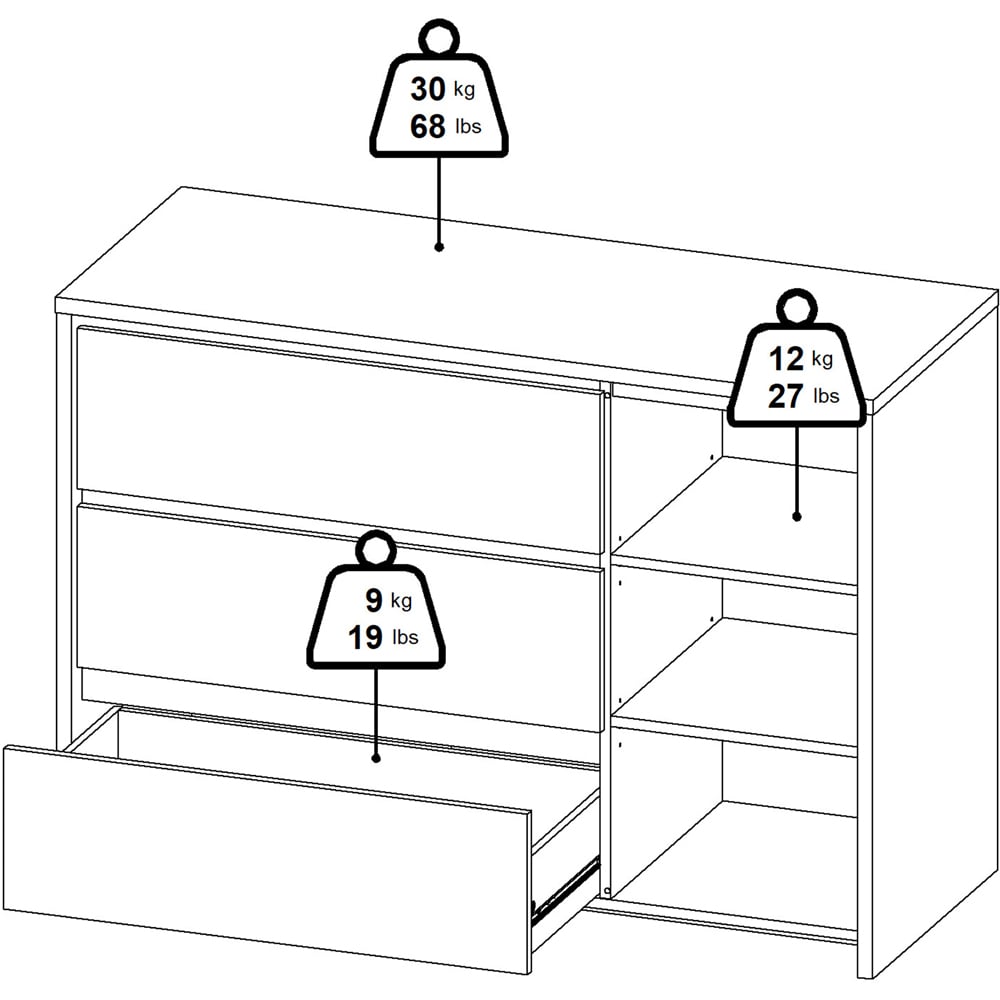 30 kg
68 lbs

12 kg
27 lbs

9 kg
19 lbs